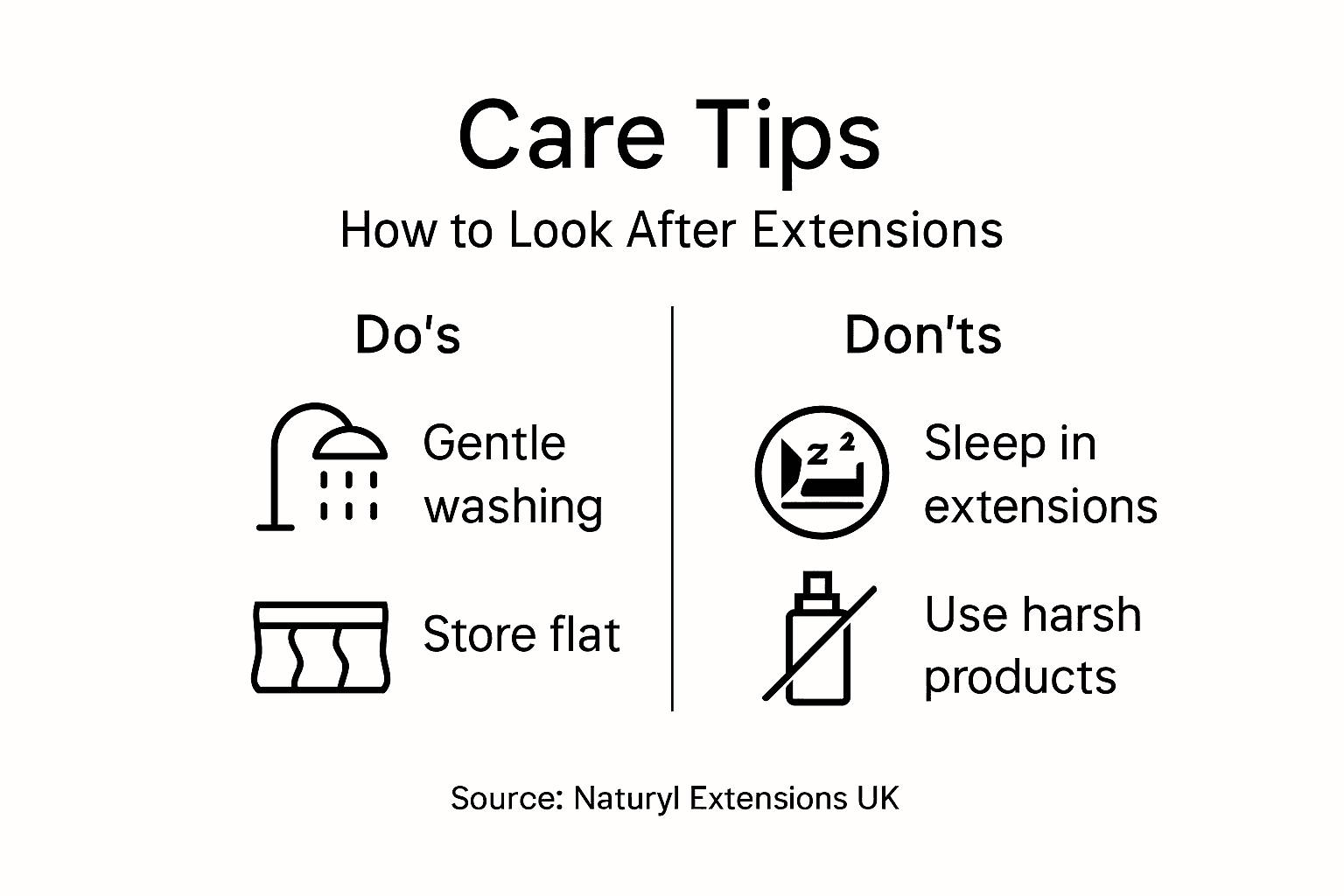 Care Tips

How to Look After Extensions

Do's

Gentle washing

Store flat

Don'ts

z z

Sleep in extensions

Use harsh products

Source: Naturyl Extensions UK