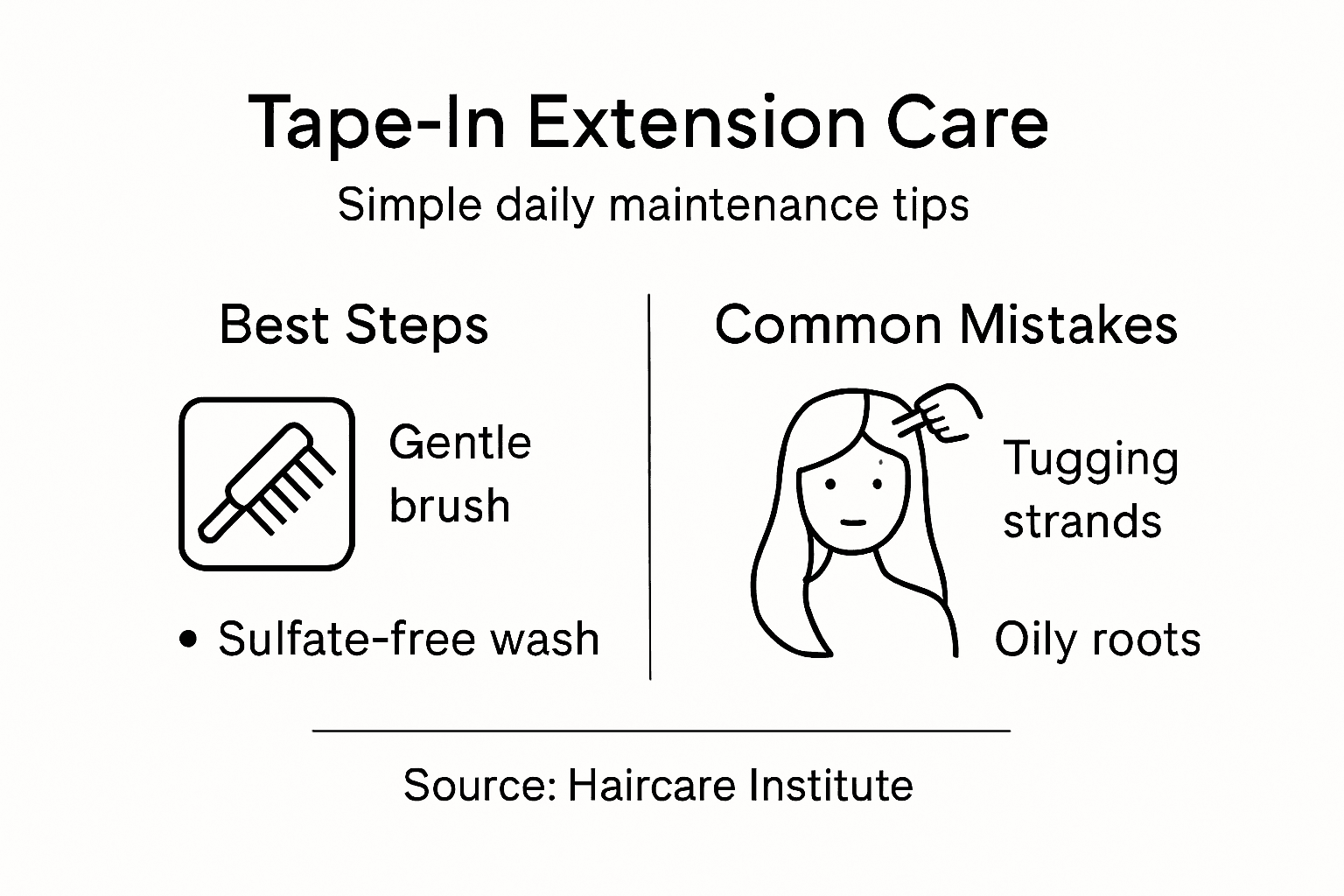 Tape-In Extension Care

Simple daily maintenance tips

Best Steps

Gentle brush

• Sulfate-free wash

Common Mistakes

Tugging strands

Oily roots

Source: Haircare Institute