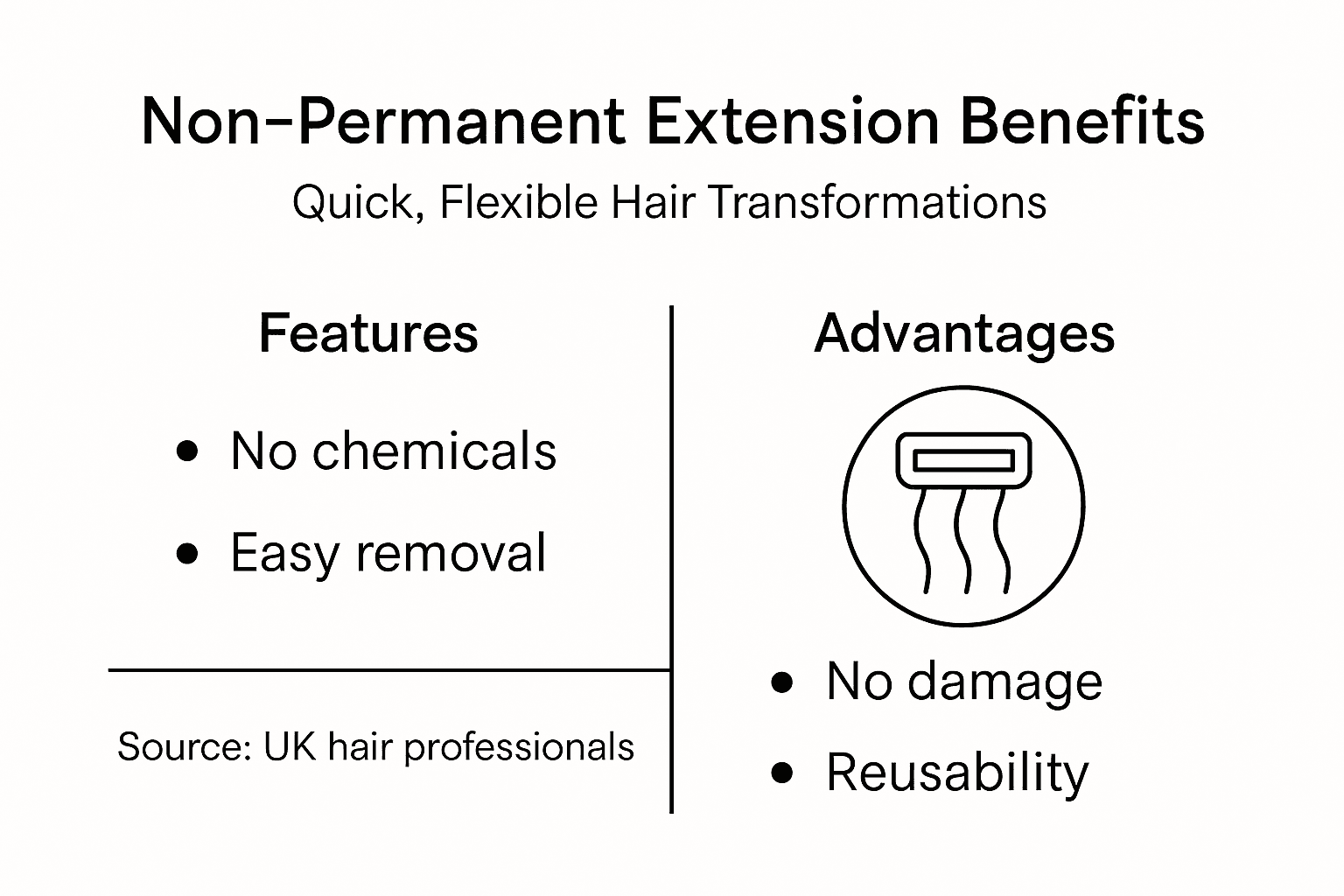 Non-Permanent Extension Benefits

Quick, Flexible Hair Transformations

Features

• No chemicals
• Easy removal

Source: UK hair professionals

Advantages

• No damage
• Reusability