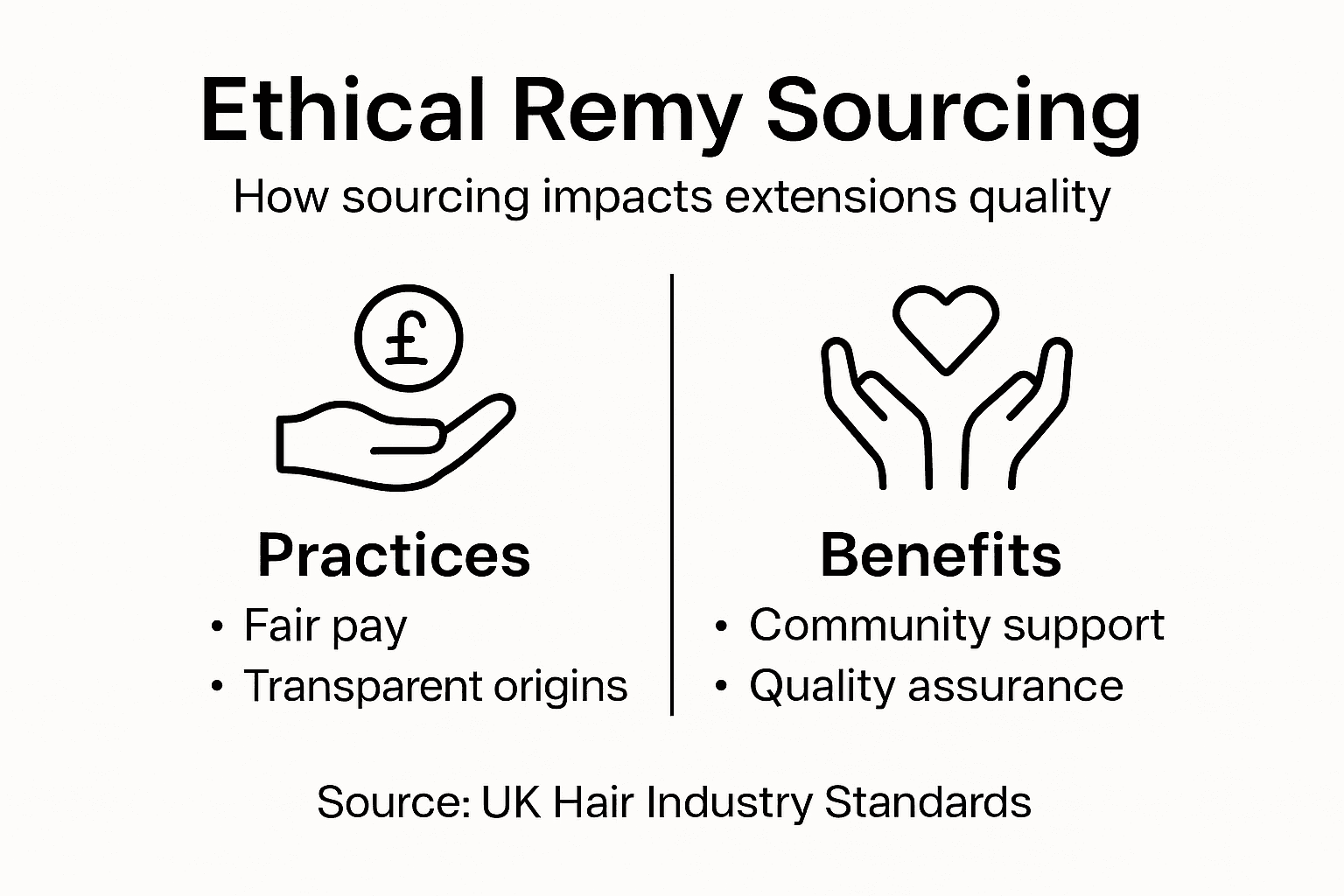 Ethical Remy Sourcing

How sourcing impacts extensions quality

£

Practices
• Fair pay
• Transparent origins

Benefits
• Community support
• Quality assurance

Source: UK Hair Industry Standards