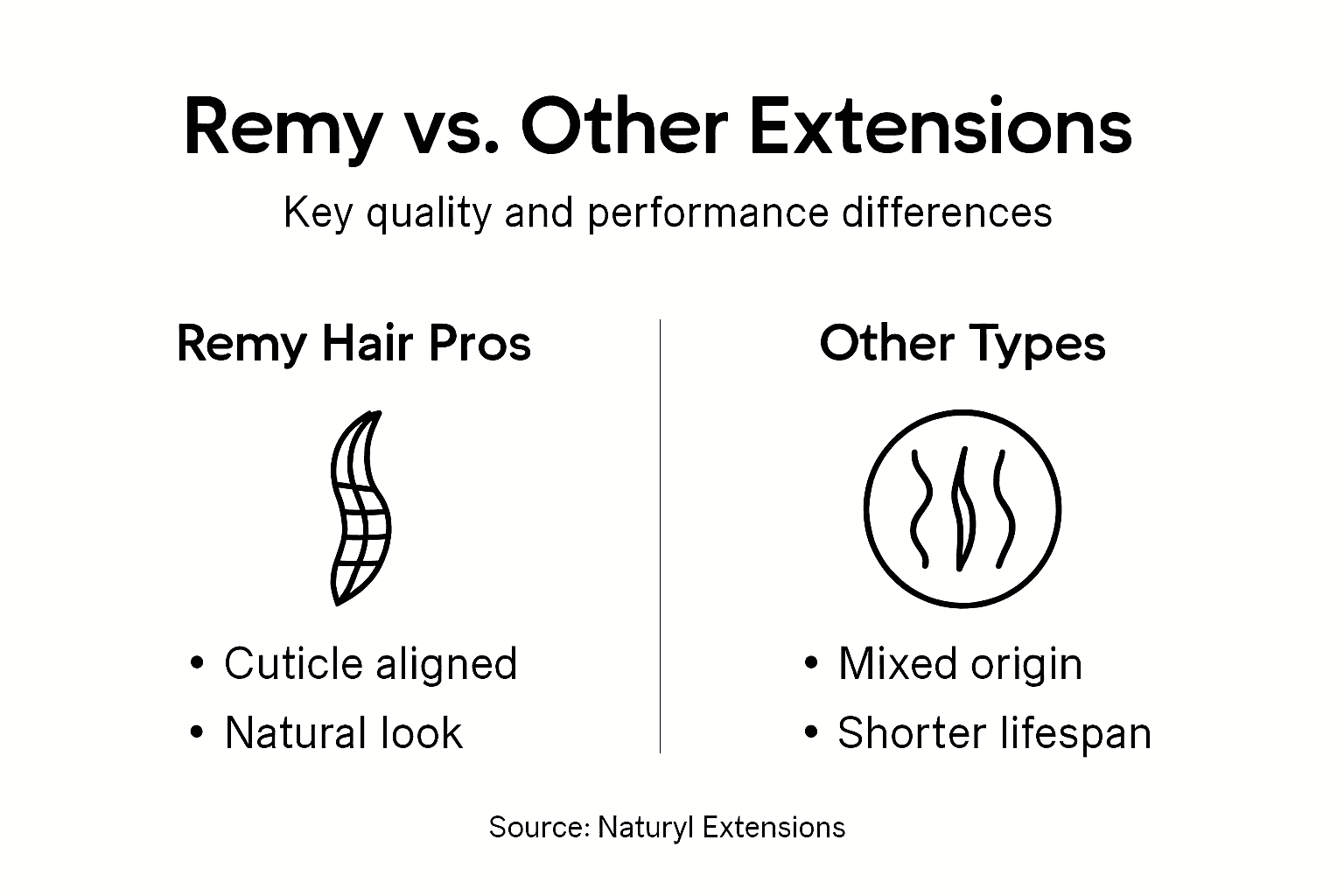 Remy vs. Other Extensions

Key quality and performance differences

Remy Hair Pros

• Cuticle aligned
• Natural look

Other Types

• Mixed origin
• Shorter lifespan

Source: Naturyl Extensions