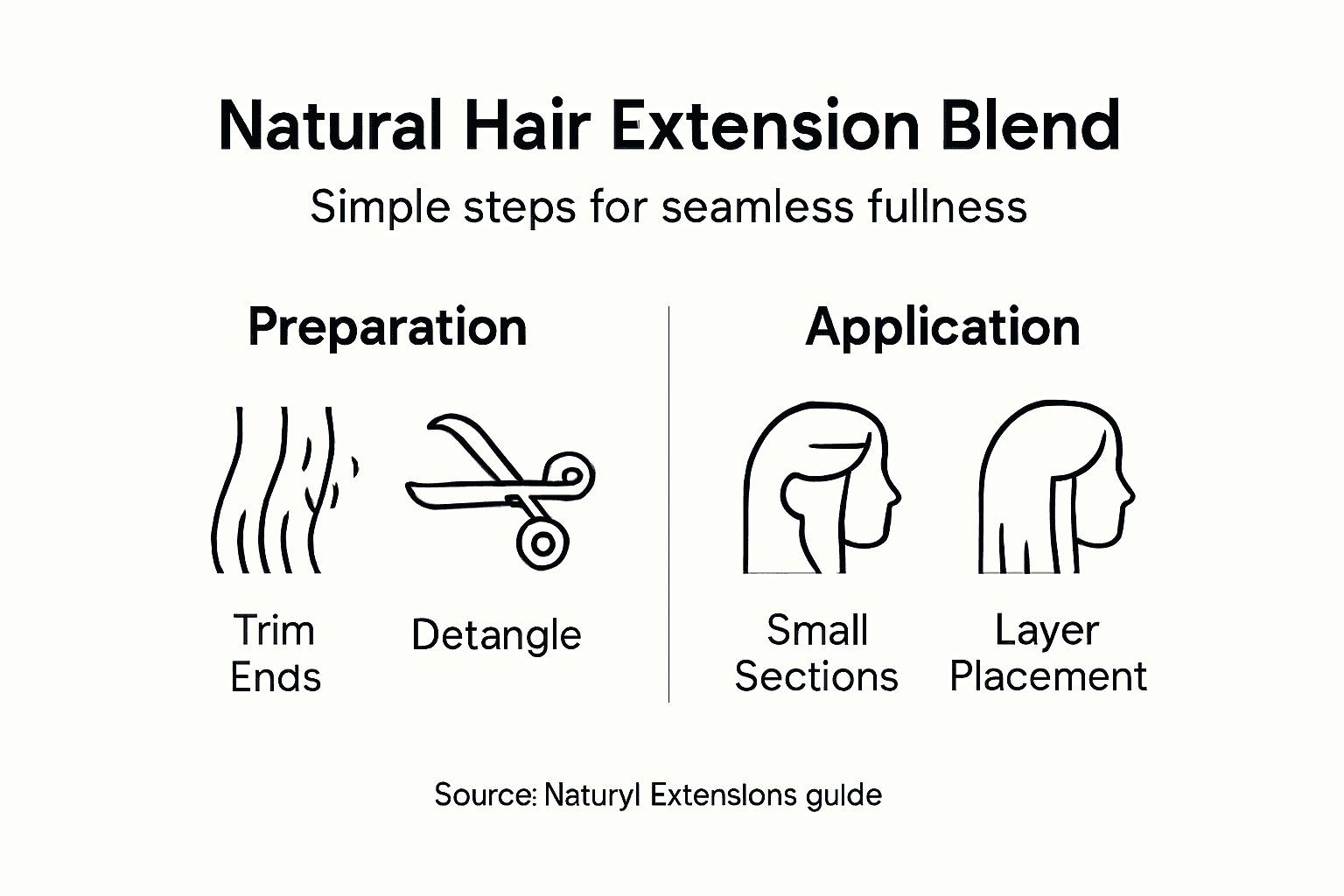 Natural Hair Extension Blend

Simple steps for seamless fullness

Preparation

Trim Ends

Detangle

Application

Small Sections

Layer Placement

Source: Naturyl Extenslons gulde