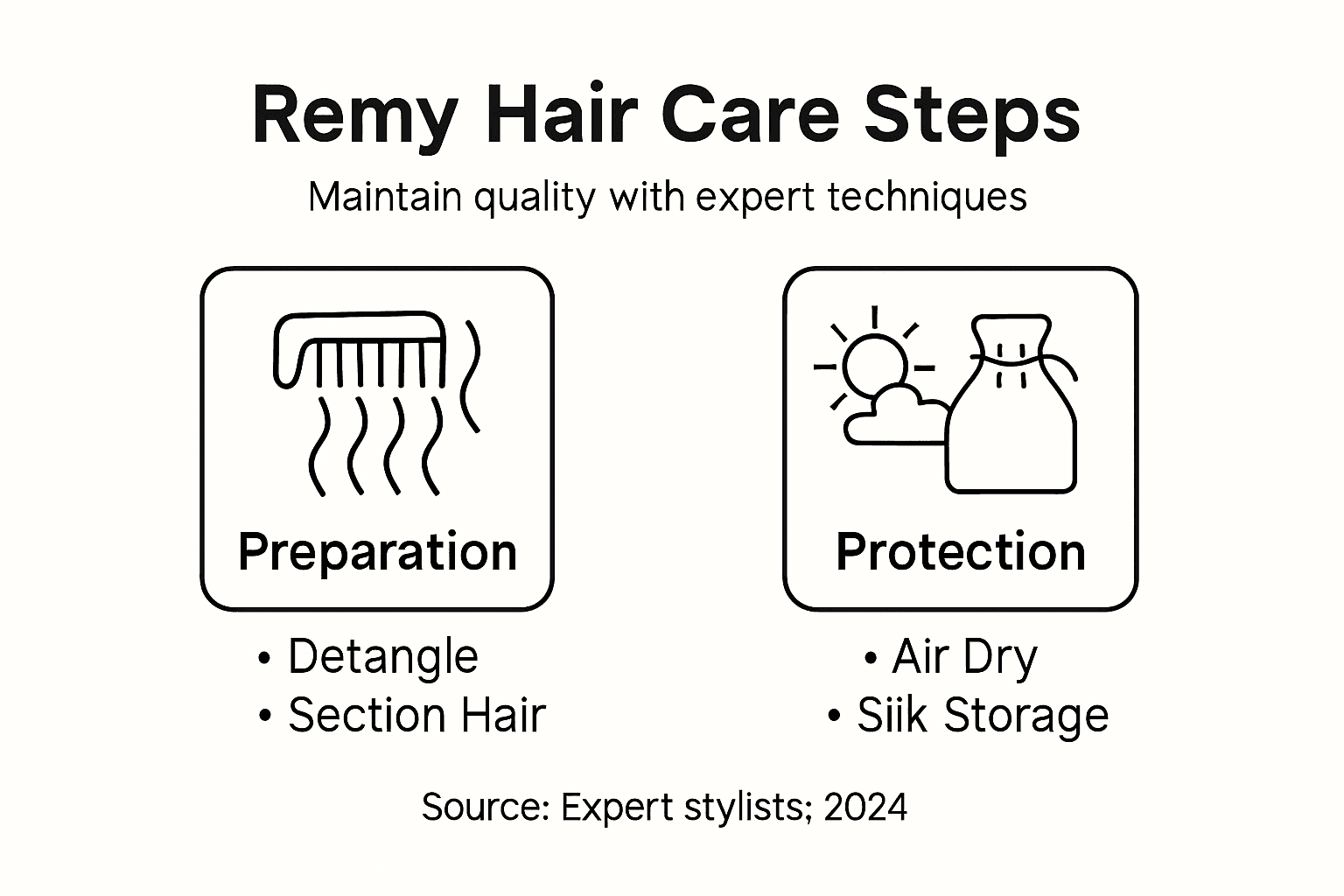 Remy Hair Care Steps

Maintain quality with expert techniques

Preparation

• Detangle
• Section Hair

Protection

• Air Dry
• Siik Storage

Source: Expert stylists; 2024