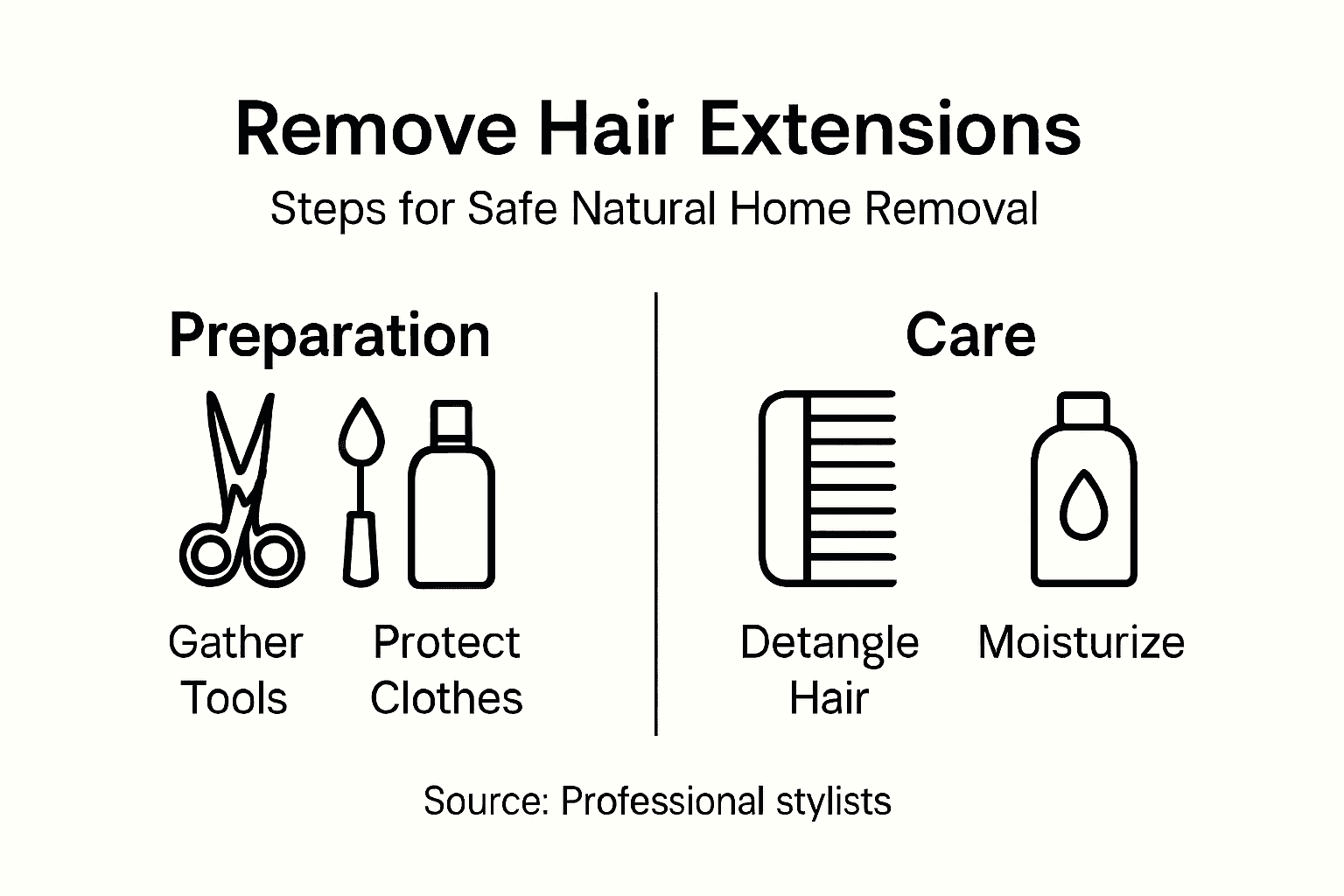 Remove Hair Extensions

Steps for Safe Natural Home Removal

Preparation

Gather Tools

Protect Clothes

Care

Detangle Hair

Moisturize

Source: Professional stylists