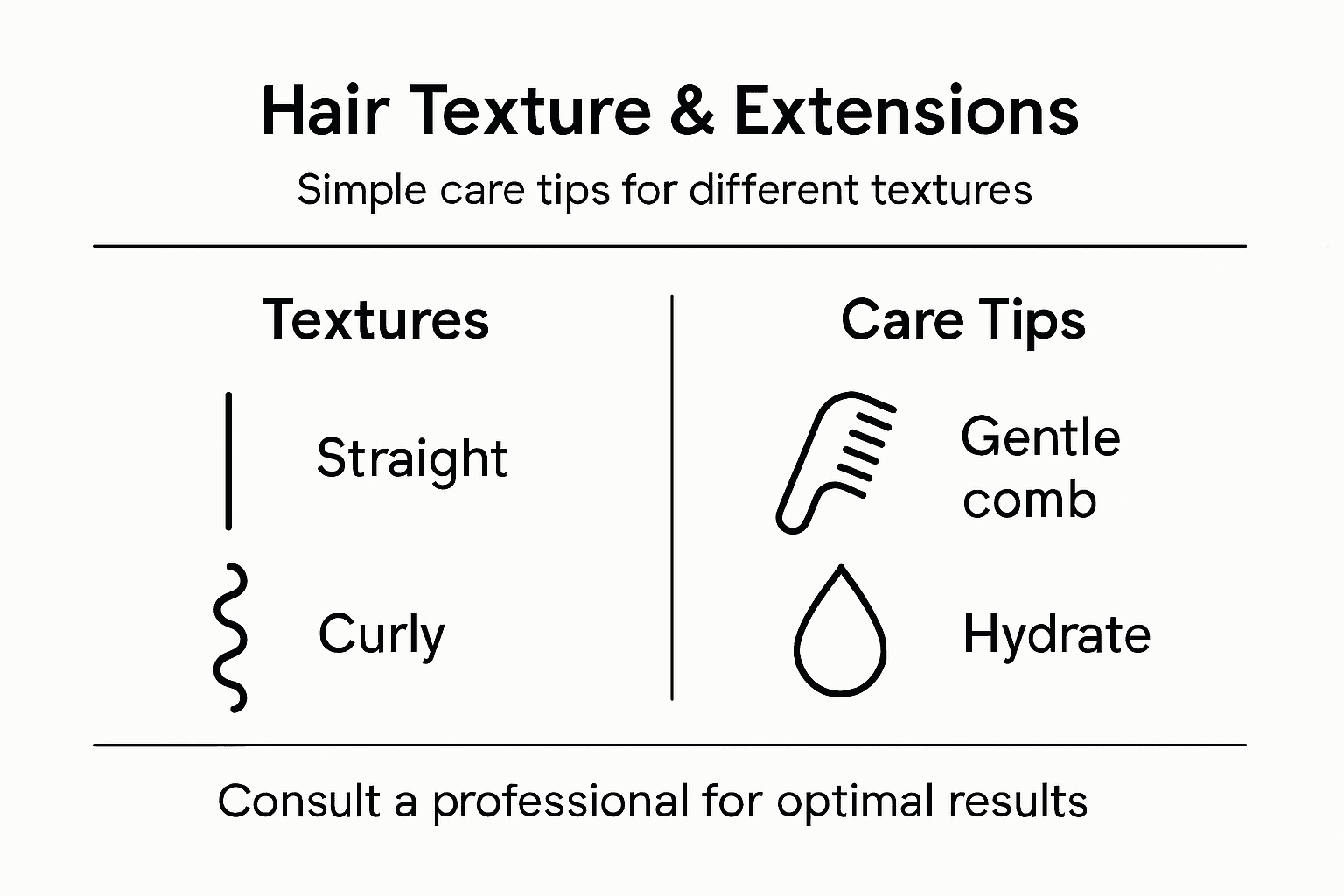 Hair Texture & Extensions

Simple care tips for different textures

Textures

Straight

Curly

Care Tips

Gentle comb

Hydrate

Consult a professional for optimal results