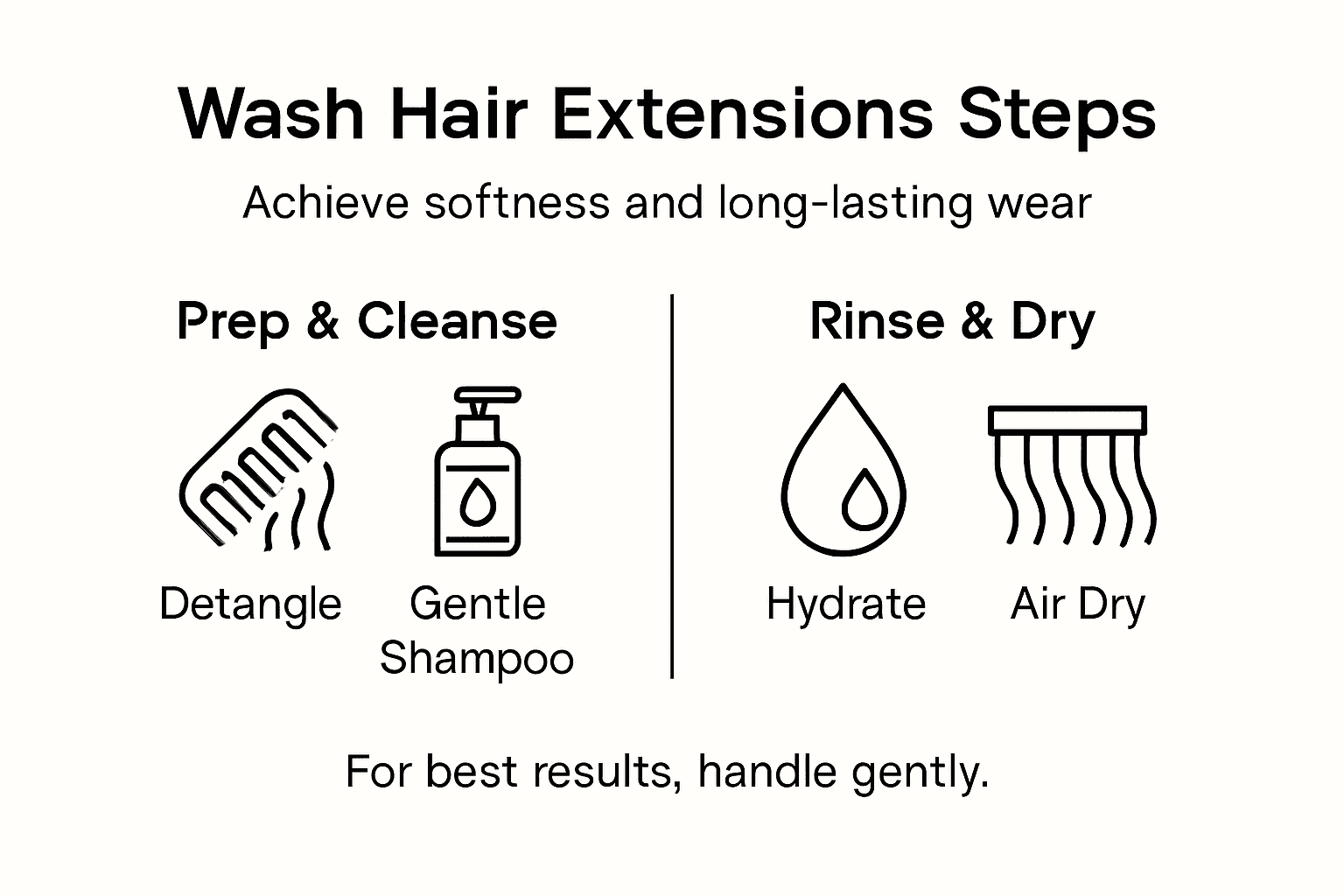 Wash Hair Extensions Steps

Achieve softness and long-lasting wear

Prep & Cleanse

Detangle

Gentle Shampoo

Rinse & Dry

Hydrate

Air Dry

For best results, handle gently.