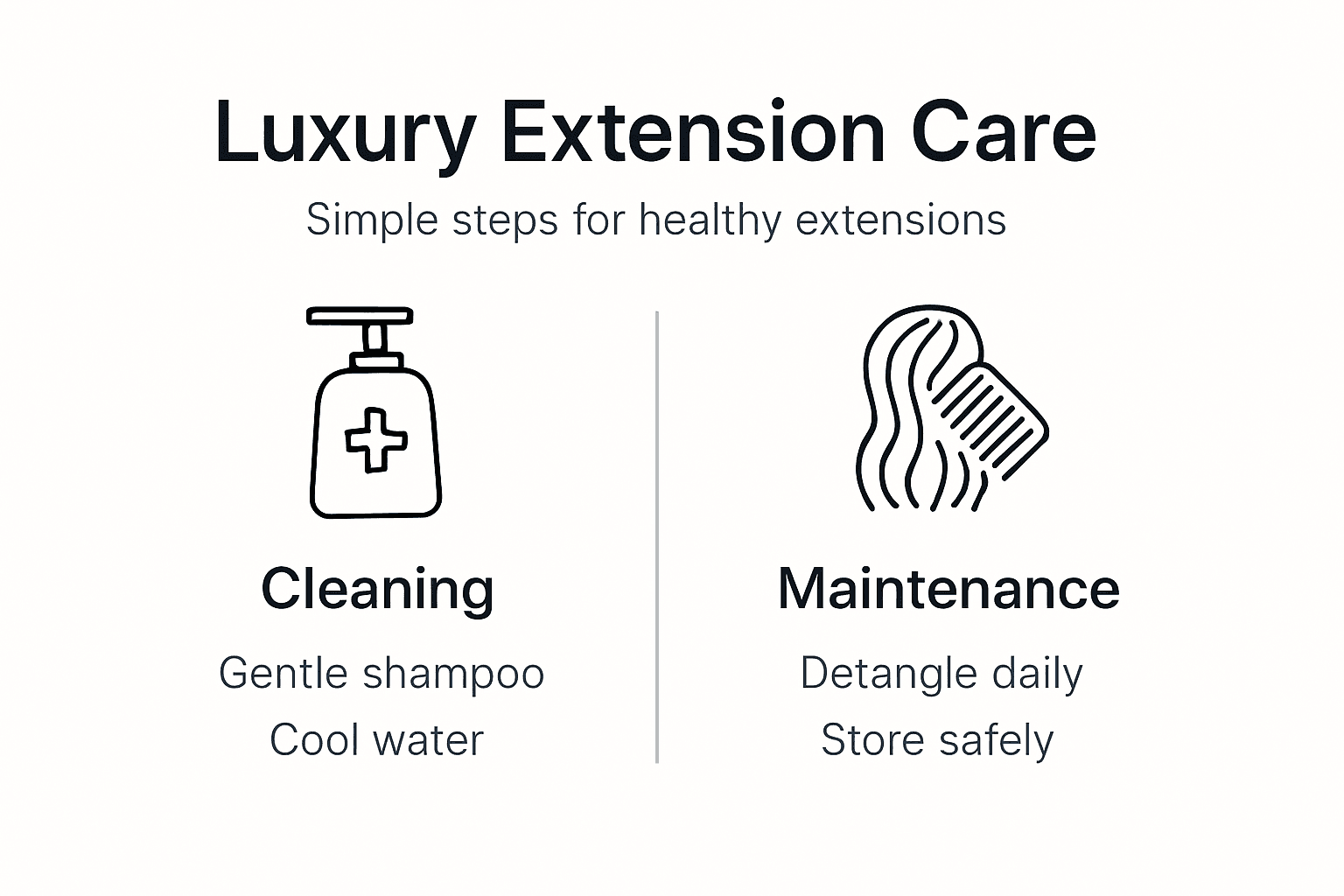 Luxury Extension Care

Simple steps for healthy extensions

Cleaning

Gentle shampoo

Cool water

Maintenance

Detangle daily

Store safely