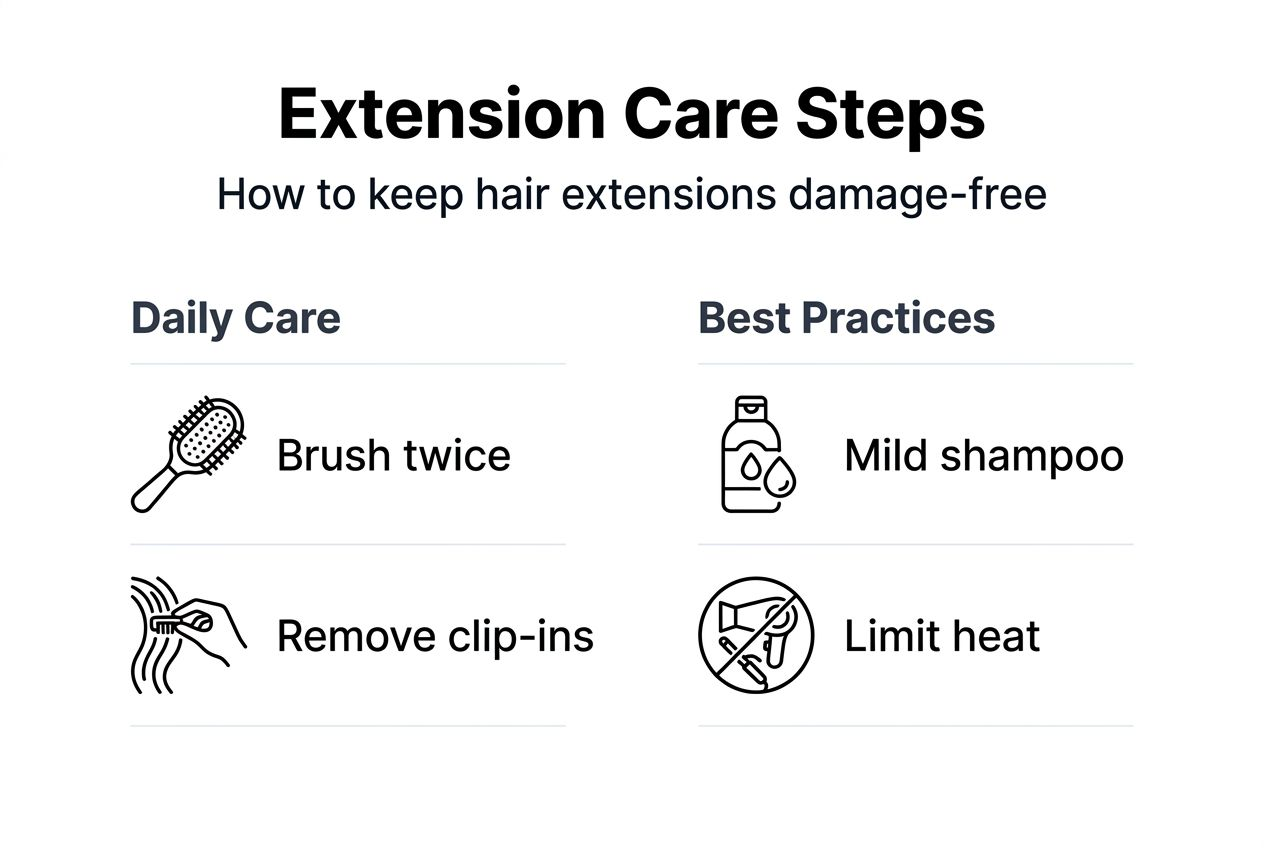 Extension Care Steps

How to keep hair extensions damage-free

Daily Care

Brush twice

Remove clip-ins

Best Practices

Mild shampoo

Limit heat