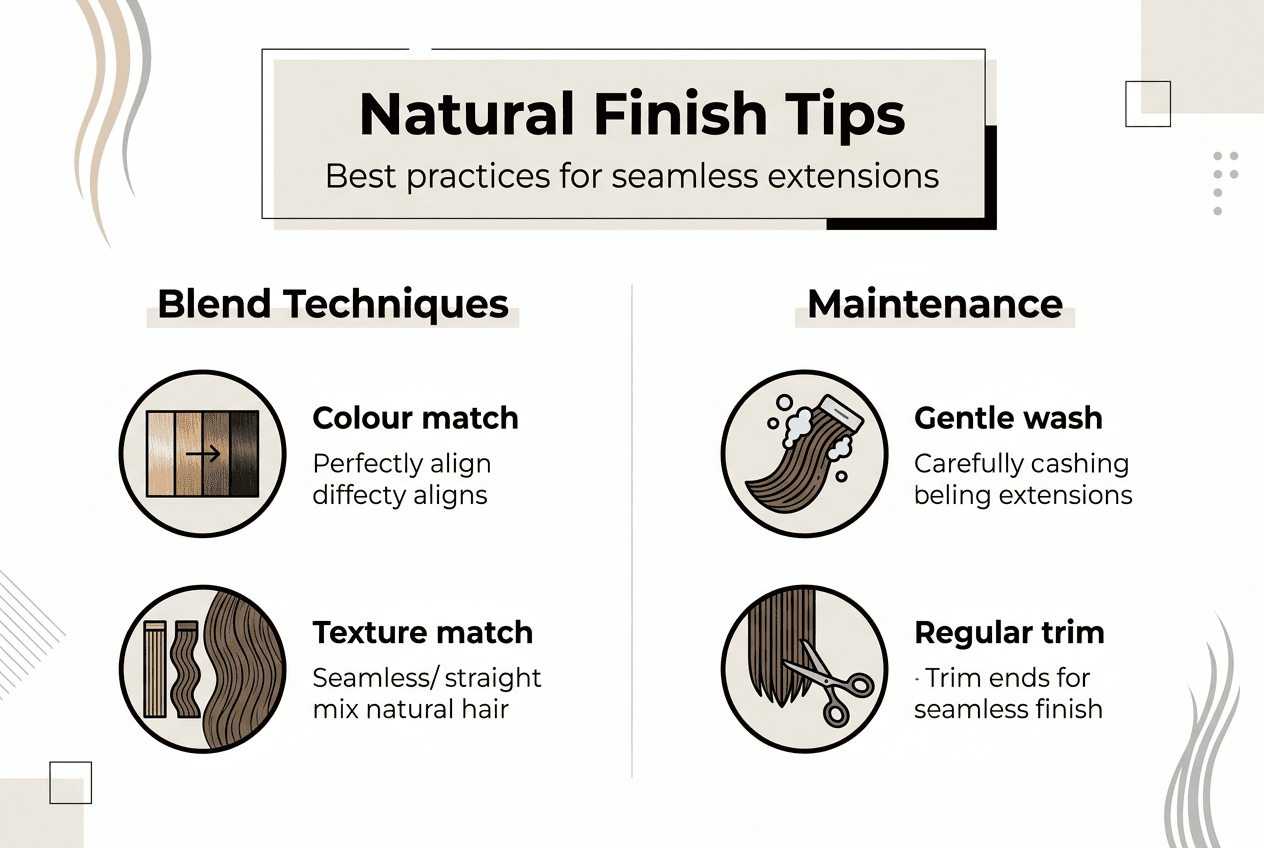 Natural Finish Tips
Best practices for seamless extensions

Blend Techniques

Colour match
Perfectly align diffecty aligns

Texture match
Seamless/ straight mix natural hair

Maintenance

Gentle wash
Carefully cashing beling extensions

Regular trim
· Trim ends for seamless finish