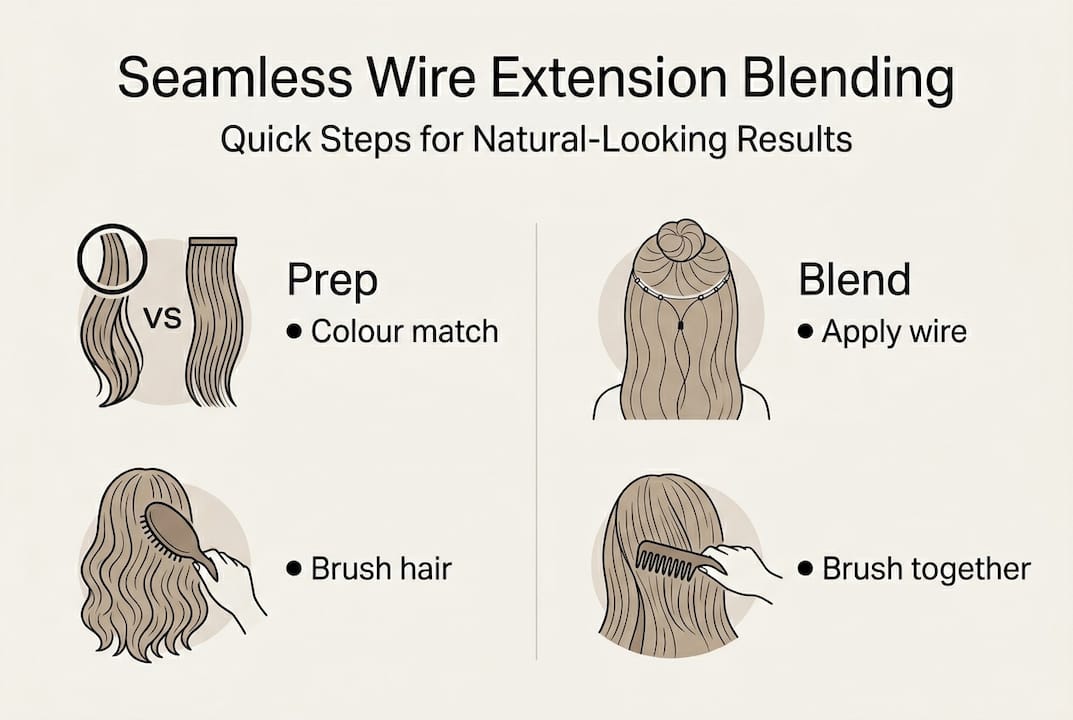 Seamless Wire Extension Blending

Quick Steps for Natural-Looking Results

vs

Prep
• Colour match

• Brush hair

Blend
• Apply wire

• Brush together