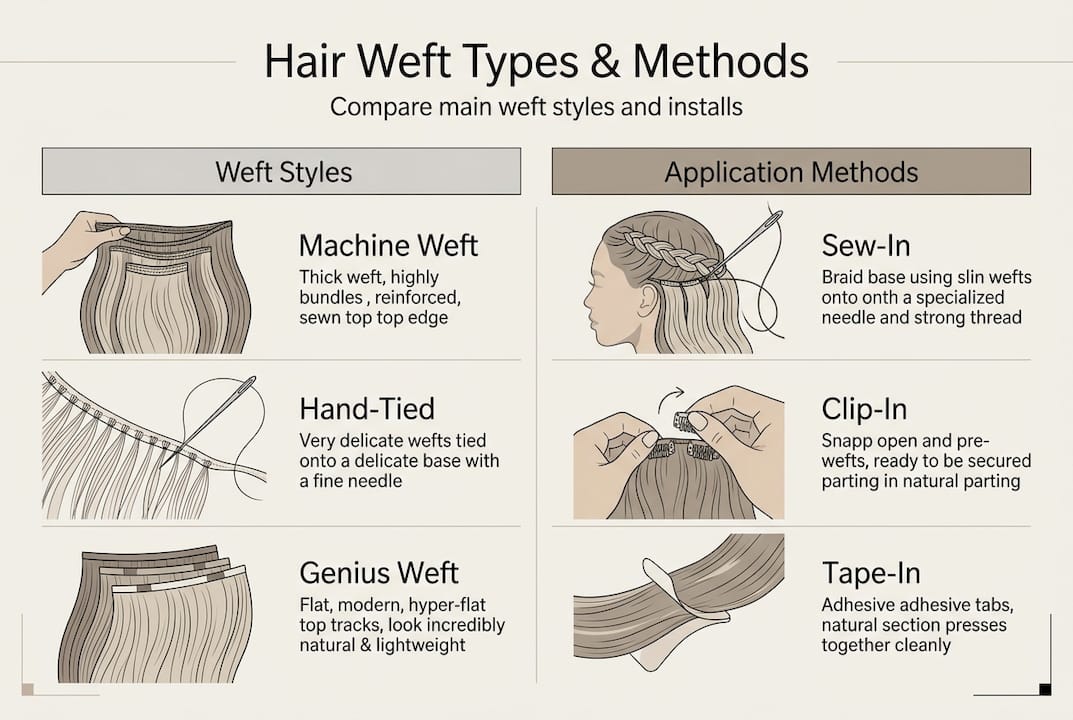 Hair Weft Types & Methods

Compare main weft styles and installs

Weft Styles

Machine Weft

Thick weft, highly bundles , reinforced, sewn top top edge

Hand-Tied

Very delicate wefts tied onto a delicate base with a fine needle

Genius Weft

Flat, modern, hyper-flat top tracks, look incredibly natural & lightweight

Application Methods

Sew-In

Braid base using slin wefts onto onth a specialized needle and strong thread

Clip-In

Snapp open and pre-wefts, ready to be secured parting in natural parting

Tape-In

Adhesive adhesive tabs, natural section presses together cleanly