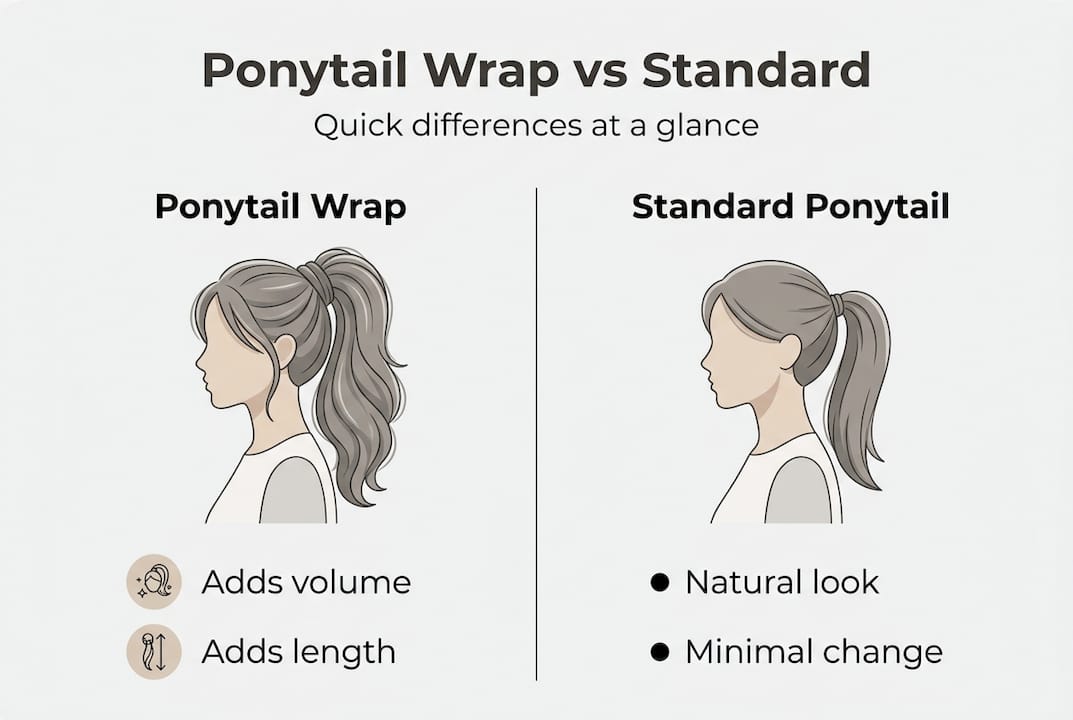 Ponytail Wrap vs Standard

Quick differences at a glance

Ponytail Wrap

Adds volume

Adds length

Standard Ponytail

● Natural look

● Minimal change