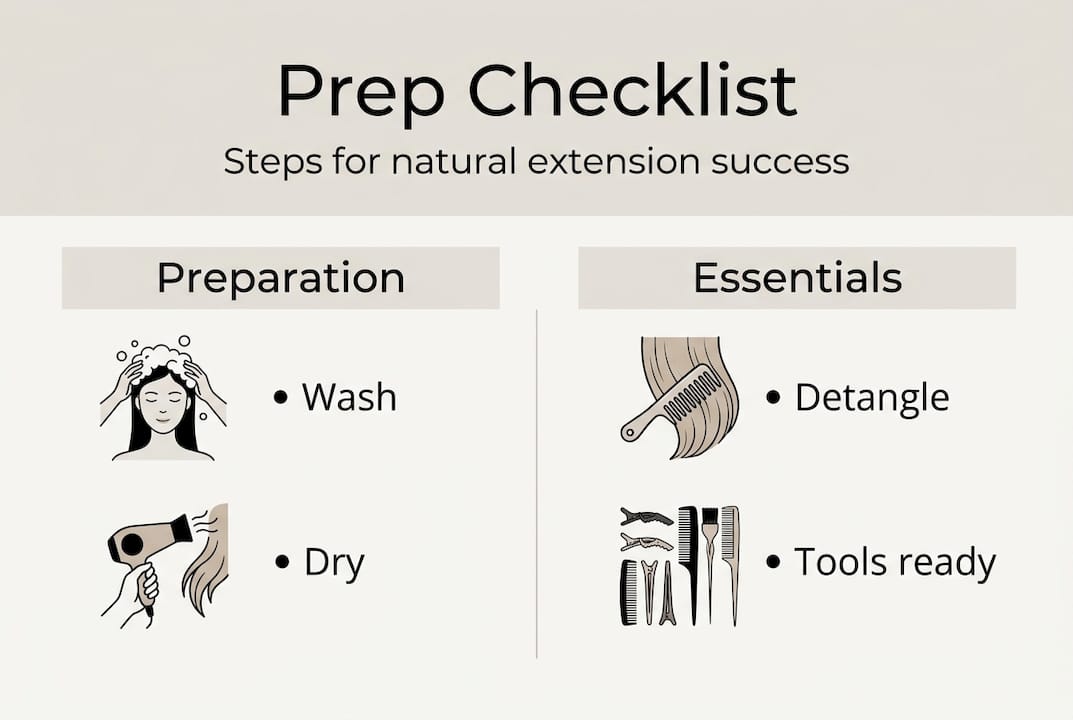 Prep Checklist

Steps for natural extension success

Preparation

• Wash

• Dry

Essentials

• Detangle

• Tools ready