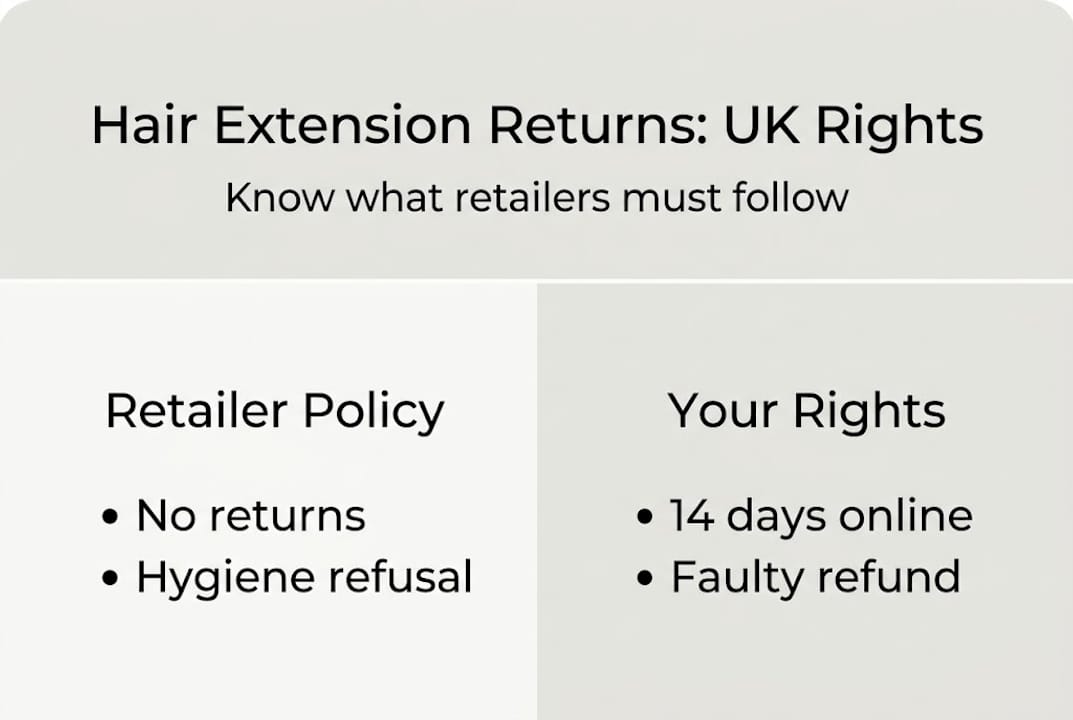 Hair Extension Returns: UK Rights

Know what retailers must follow

Retailer Policy

• No returns
• Hygiene refusal

Your Rights

• 14 days online
• Faulty refund