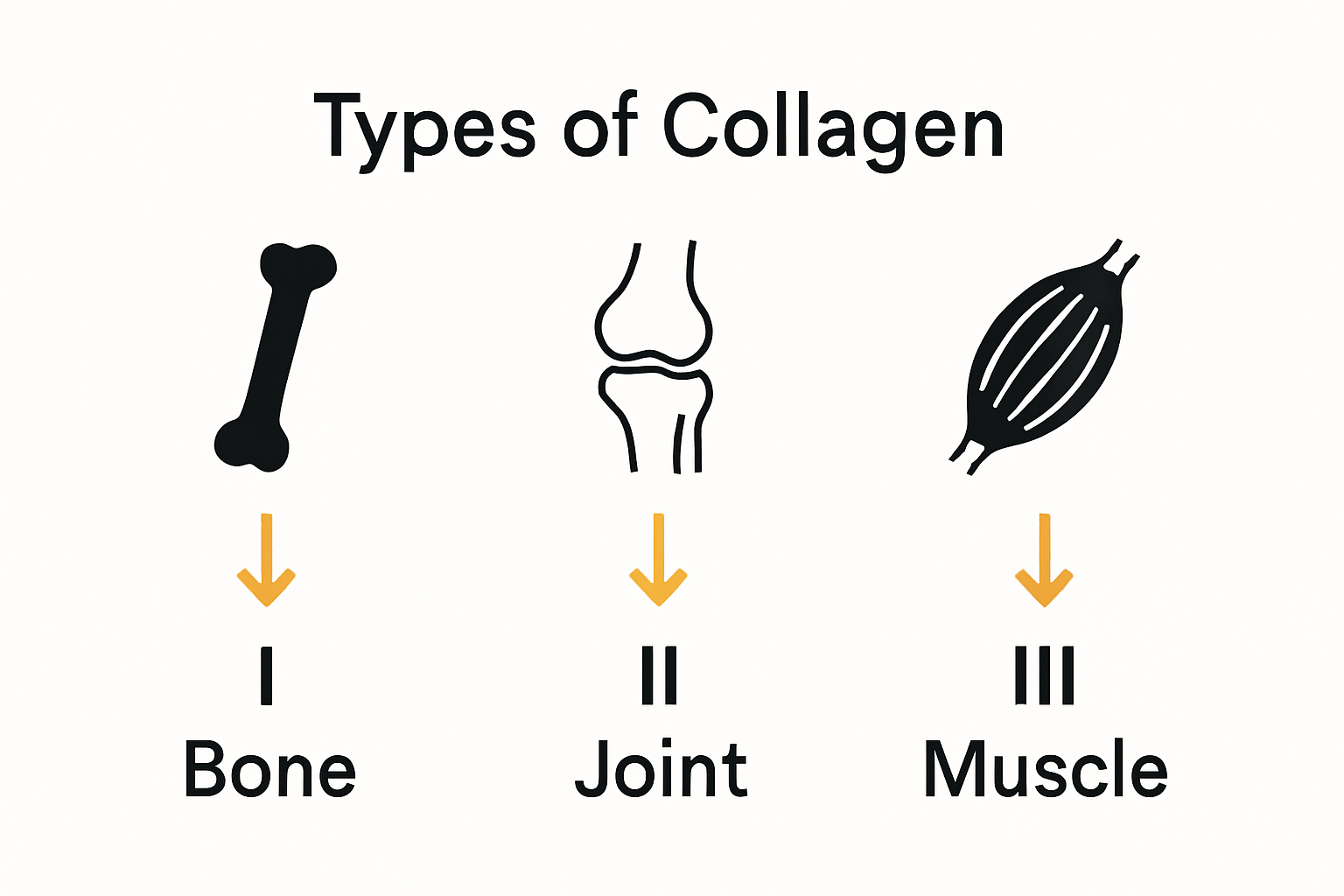 Types of Collagen

I
Bone

II
Joint

III
Muscle