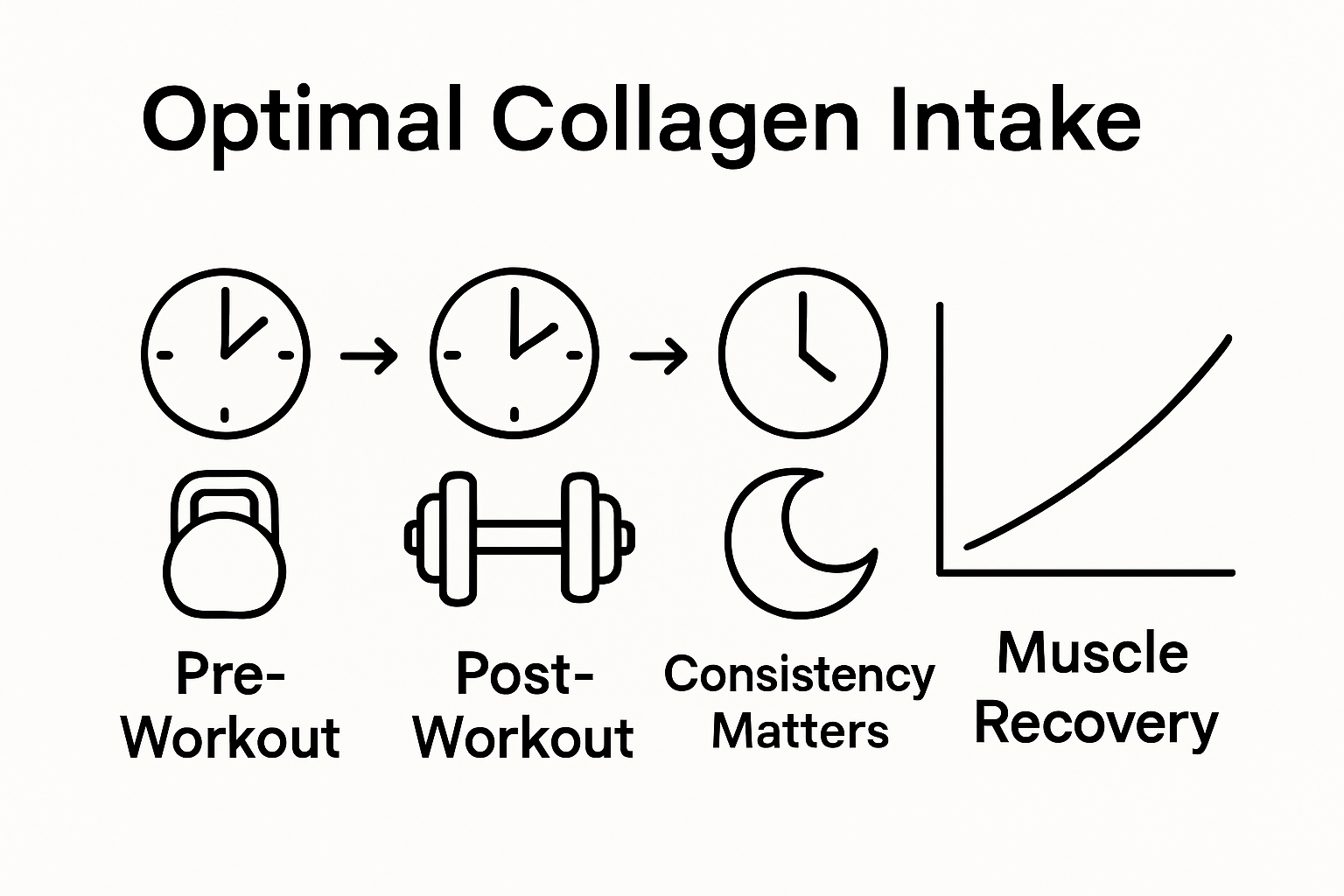 Optimal Collagen Intake

Pre-Workout

Post-Workout

Consistency Matters

Muscle Recovery