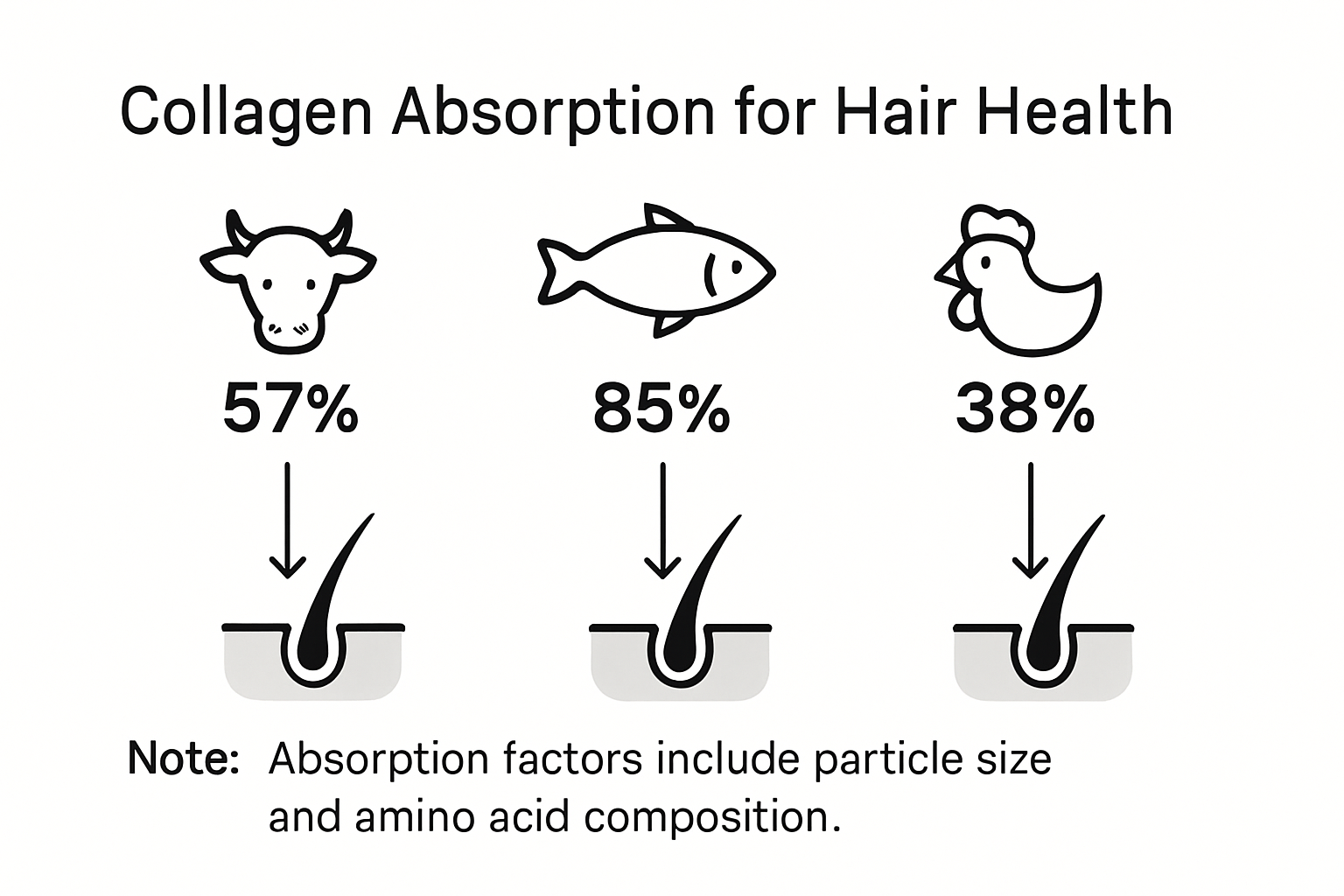 Collagen Absorption for Hair Health

57%

85%

38%

Note: Absorption factors include particle size and amino acid composition.