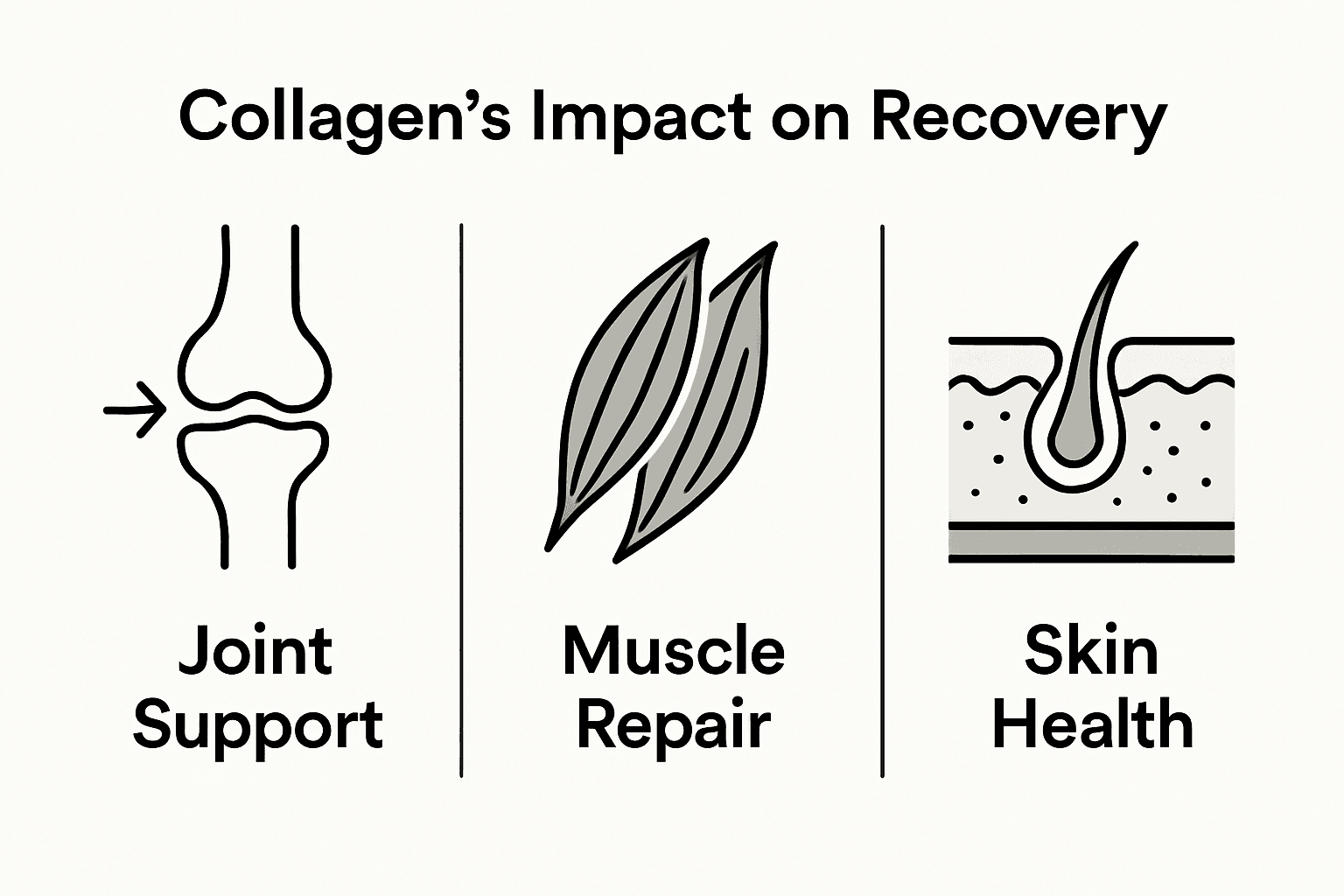 Collagen’s Impact on Recovery

Joint Support

Muscle Repair

Skin Health