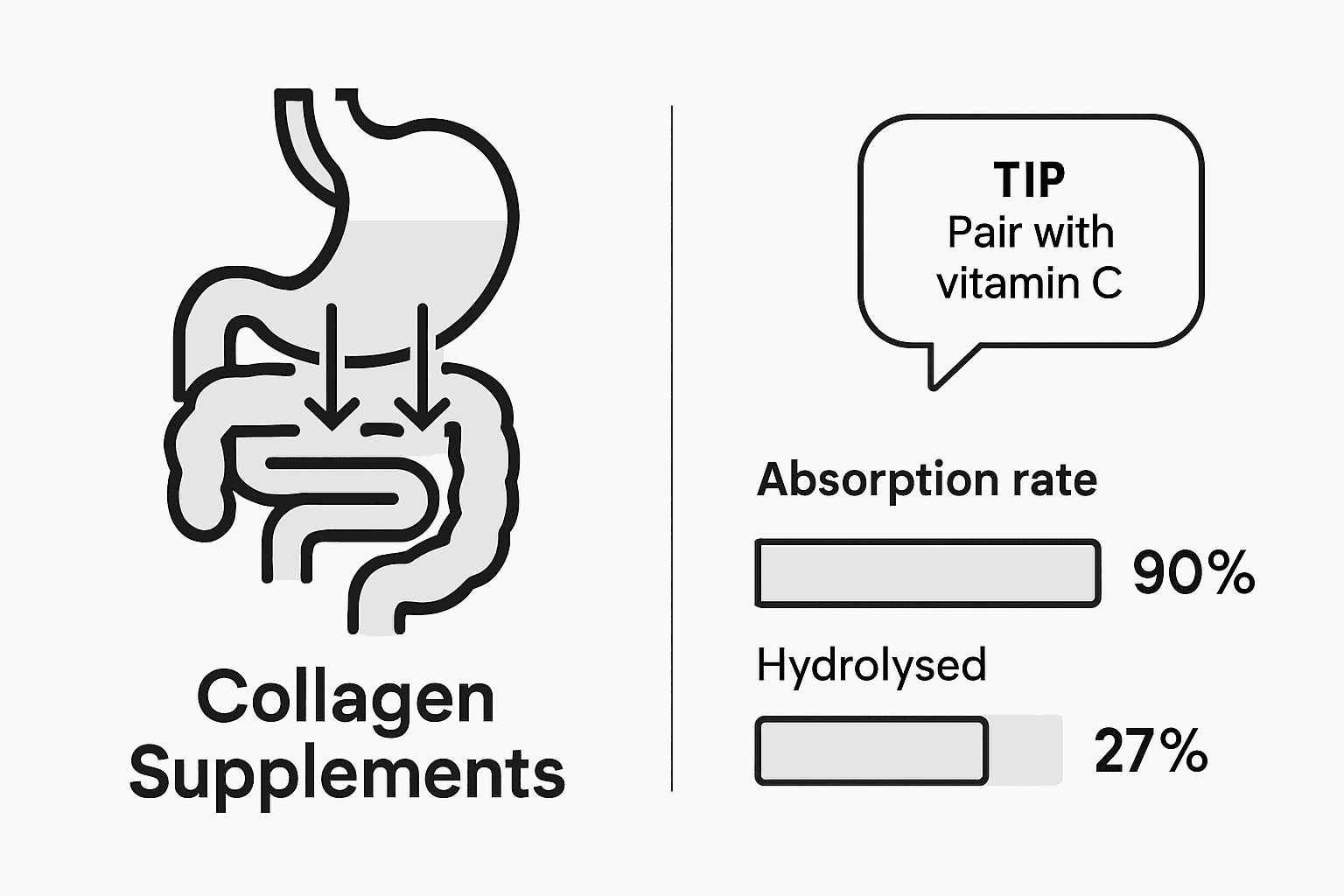 Collagen Supplements

TIP
Pair with vitamin C

Absorption rate

90%

Hydrolysed

27%