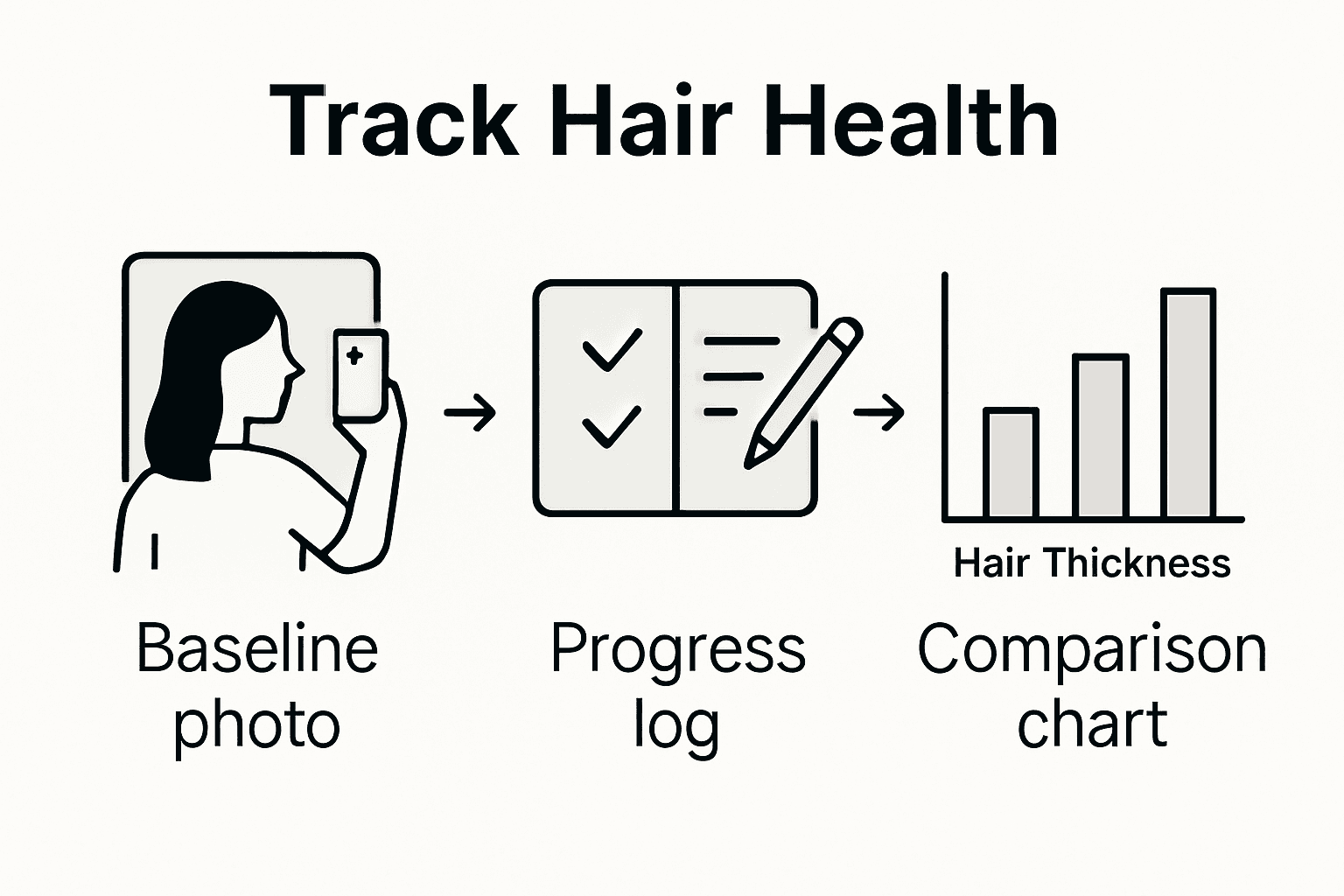 Track Hair Health

Baseline photo

Progress log

Hair Thickness

Comparison chart