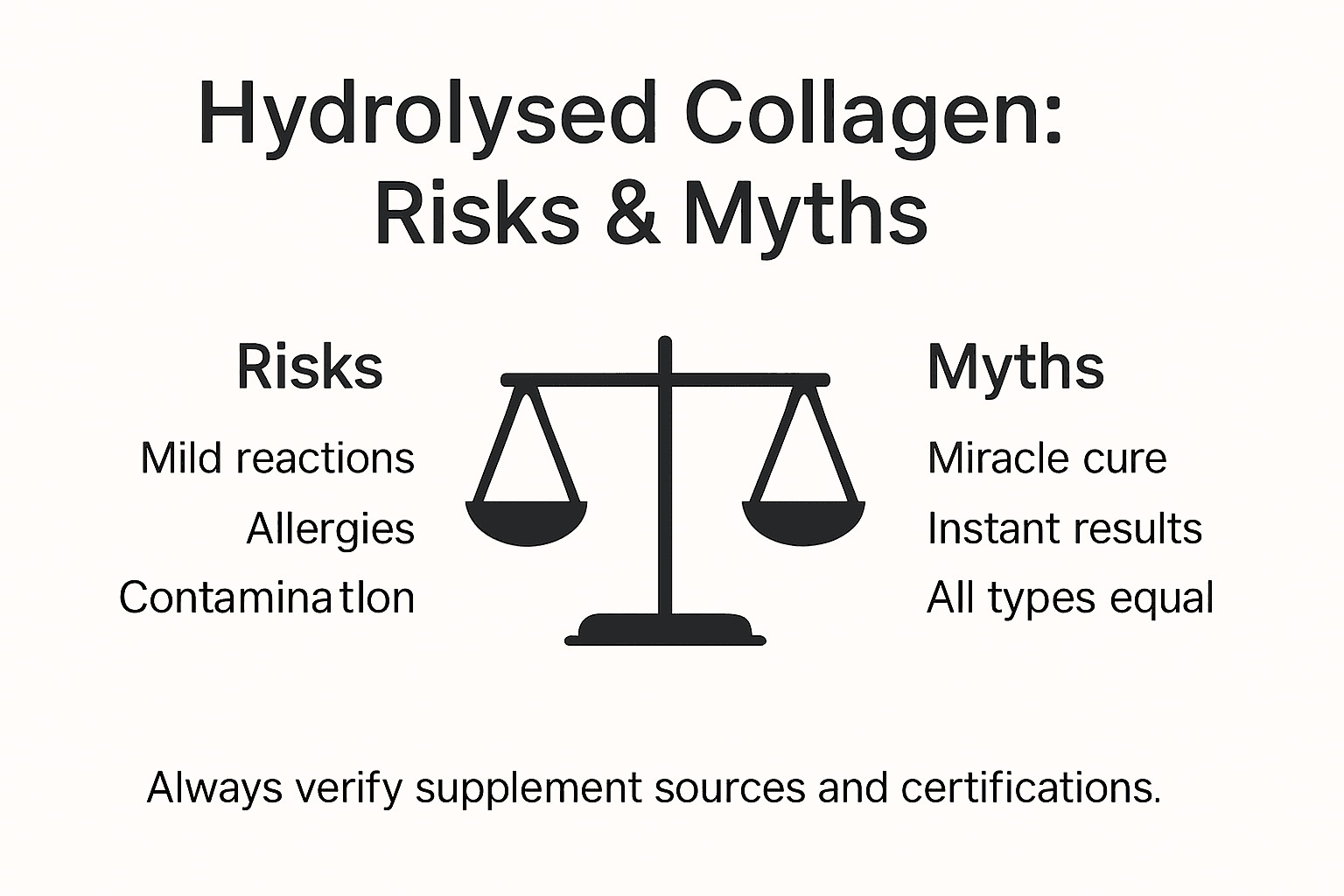 Hydrolysed Collagen: Risks & Myths

Risks

Mild reactions

Allergies

Contamina tlon

Myths

Miracle cure

Instant results

All types equal

Always verify supplement sources and certifications.