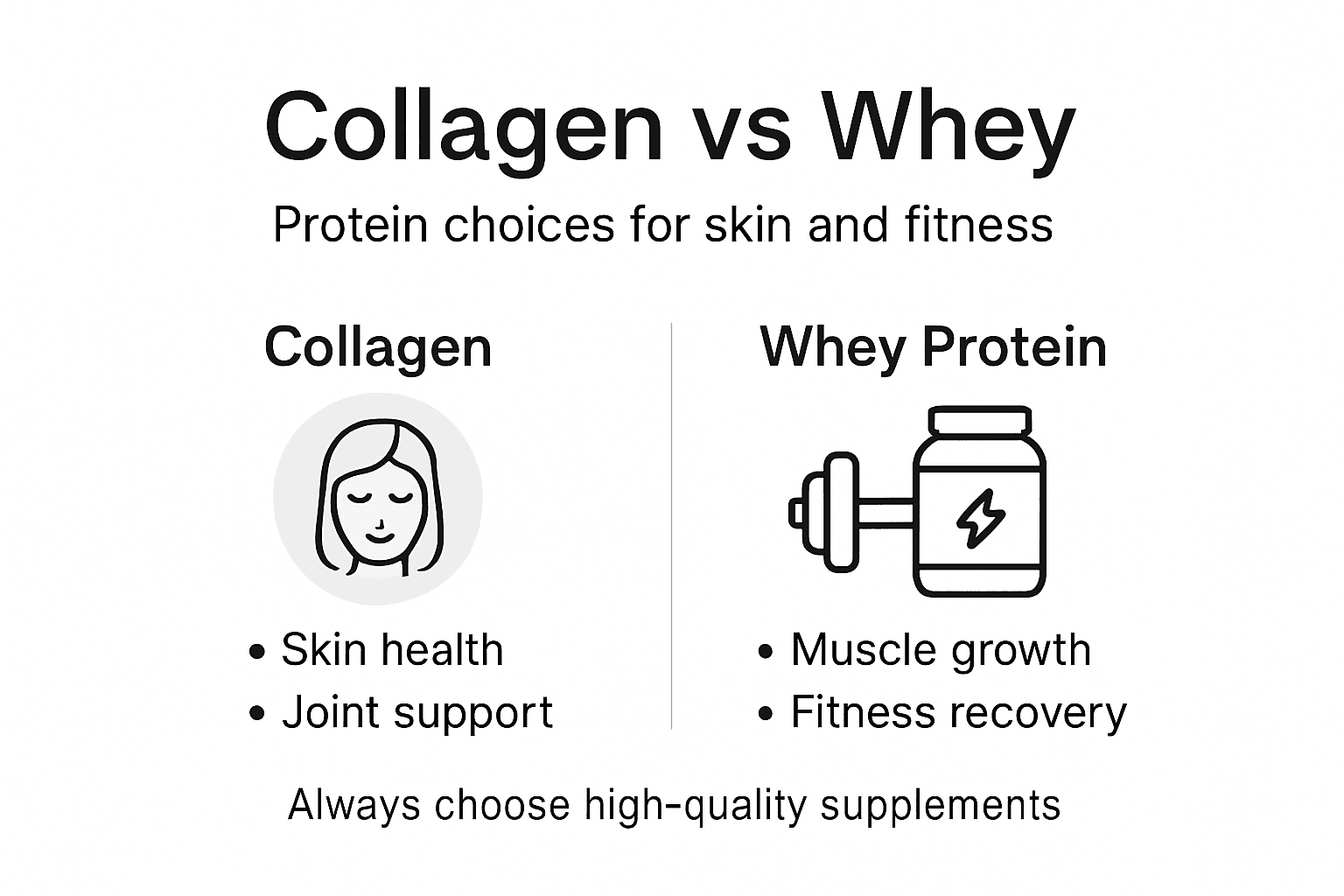 Collagen vs Whey

Protein choices for skin and fitness

Collagen

• Skin health
• Joint support

Whey Protein

• Muscle growth
• Fitness recovery

Always choose high-quality supplements