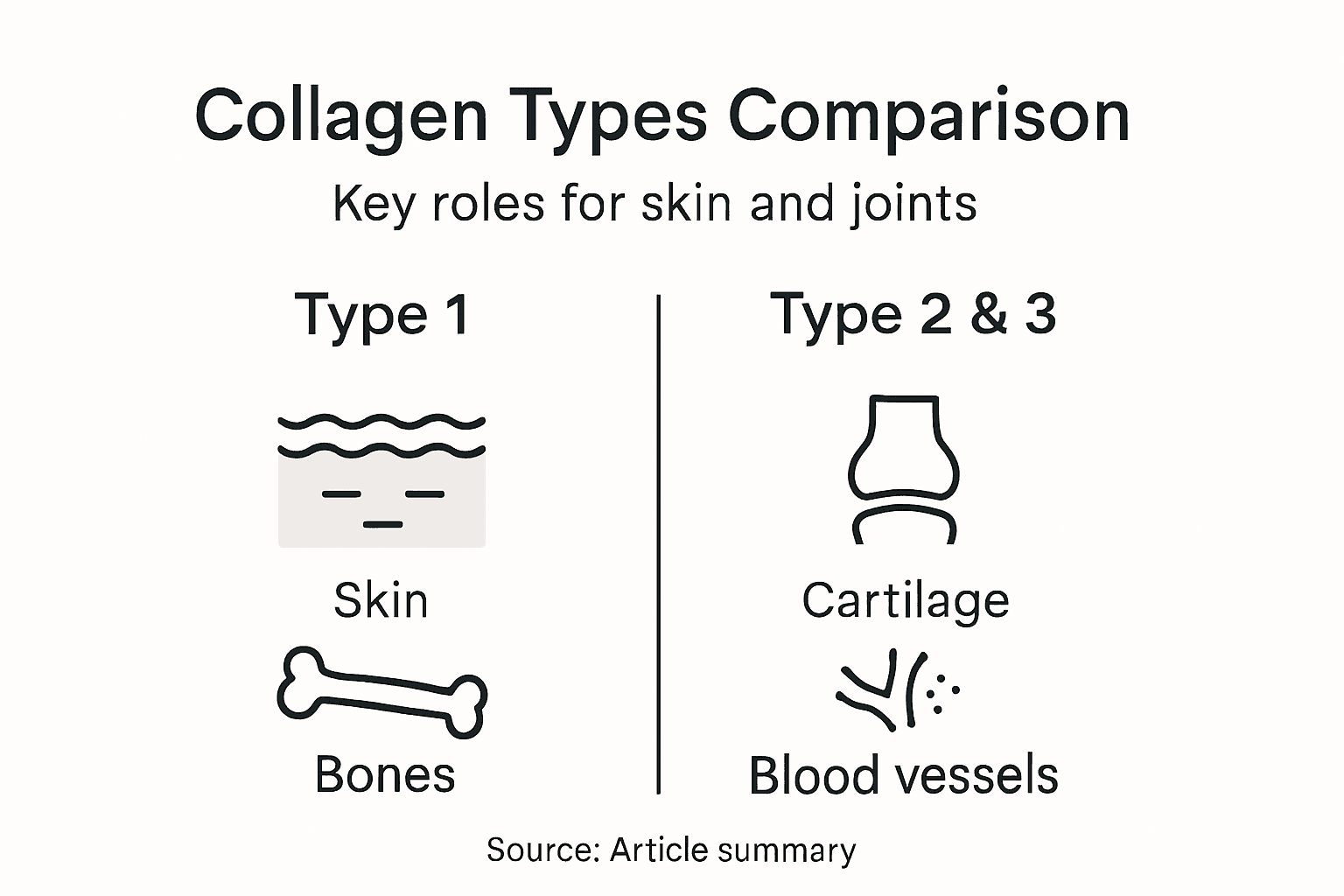 Collagen Types Comparison

Key roles for skin and joints

Type 1

Skin

Bones

Type 2 & 3

Cartilage

Blood vessels

Source: Article summary