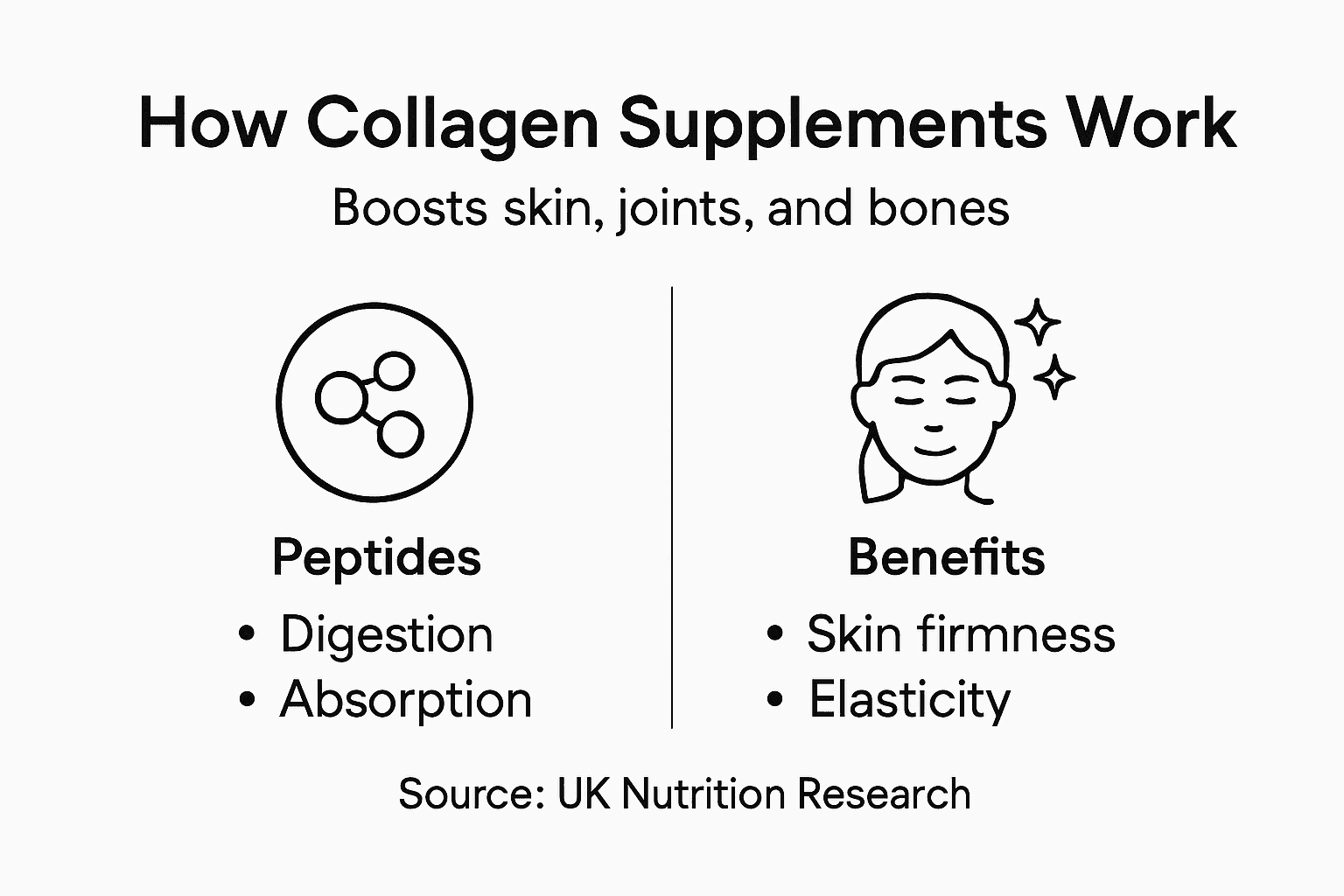 How Collagen Supplements Work

Boosts skin, joints, and bones

Peptides

• Digestion
• Absorption

Benefits

• Skin firmness
• Elasticity

Source: UK Nutrition Research