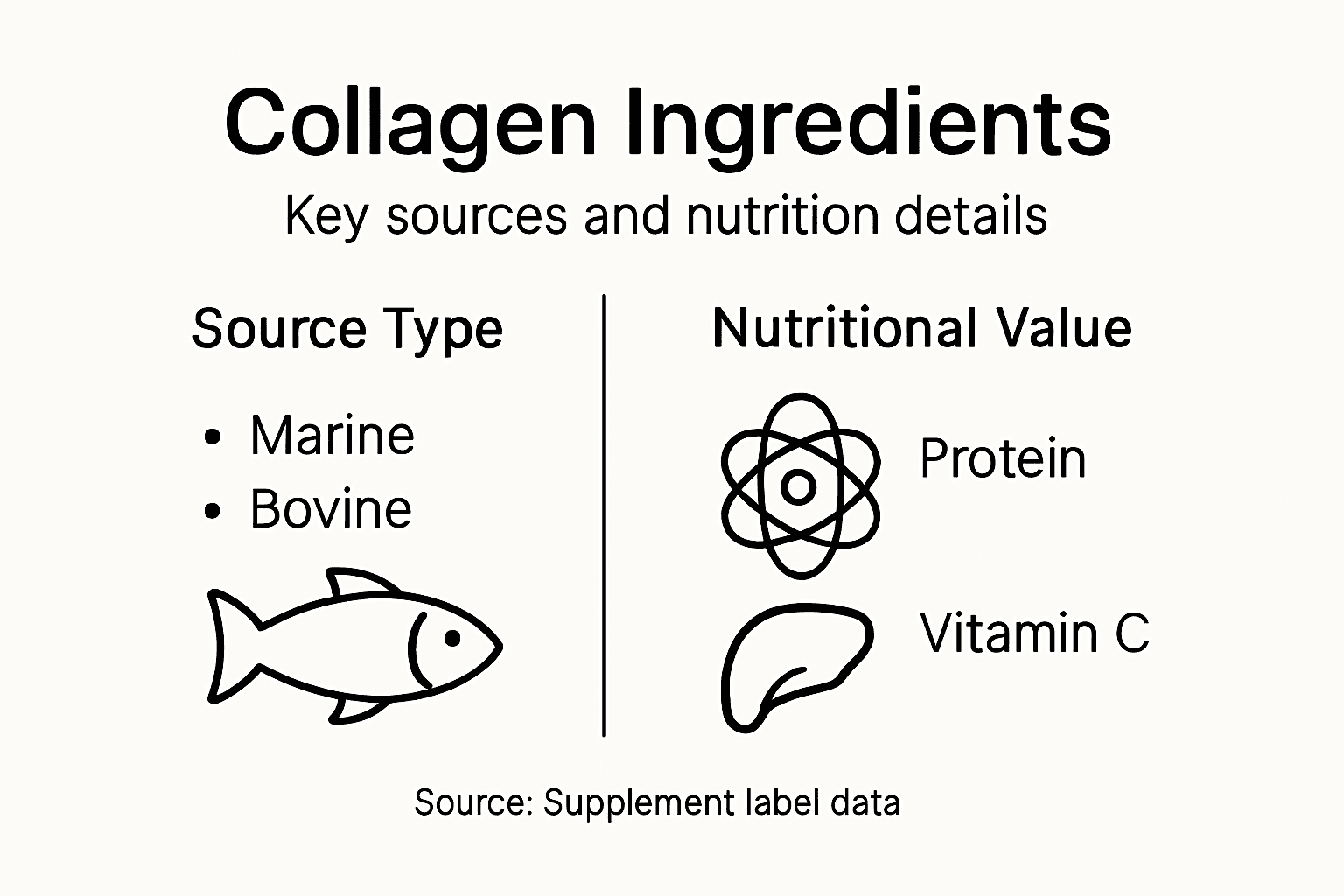 Collagen Ingredients

Key sources and nutrition details

Source Type

• Marine
• Bovine

Nutritional Value

Protein

Vitamin C

Source: Supplement label data