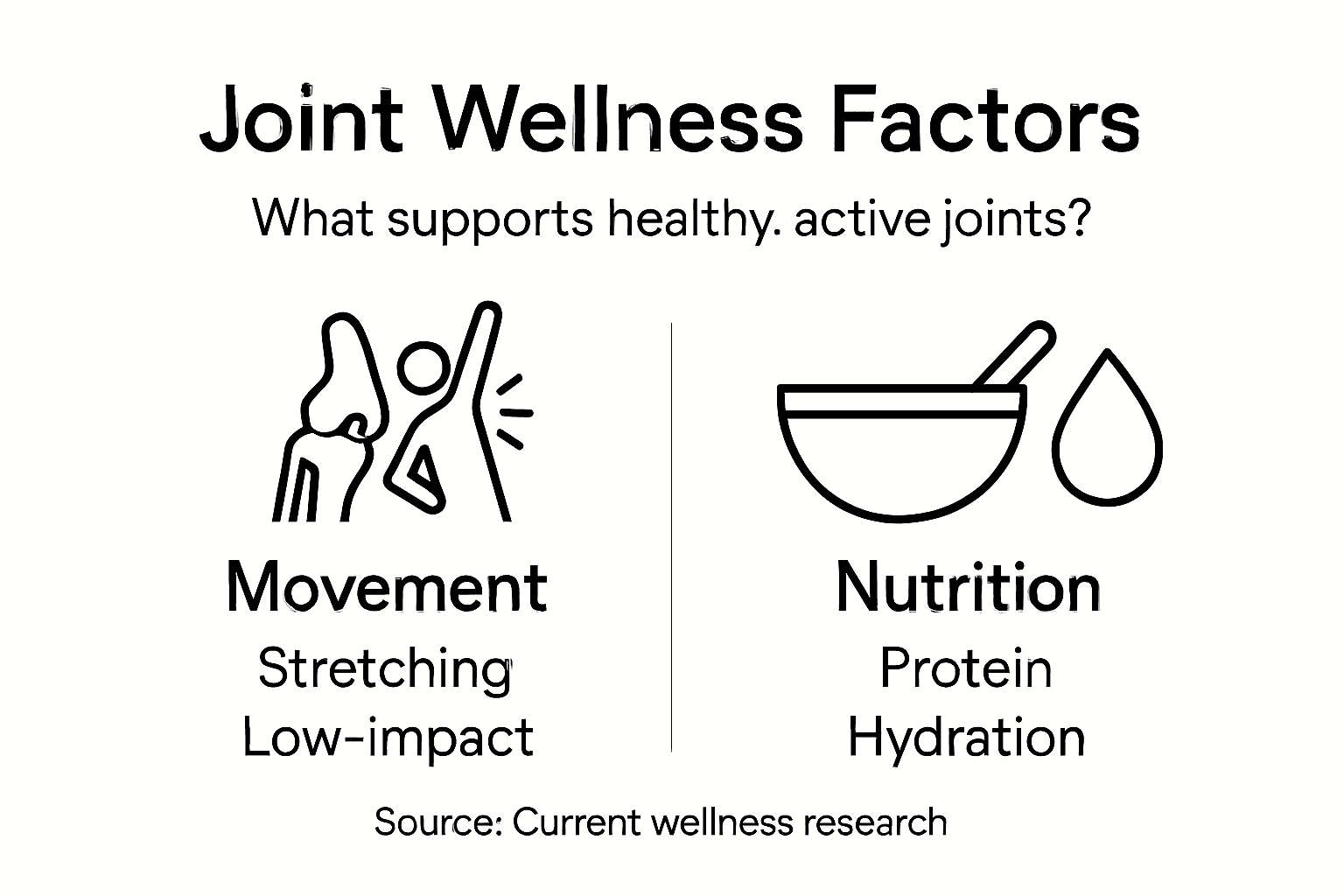 Joint Wellness Factors

What supports healthy. active joints?

Movement
Stretching
Low-impact

Nutrition
Protein
Hydration

Source: Current wellness research