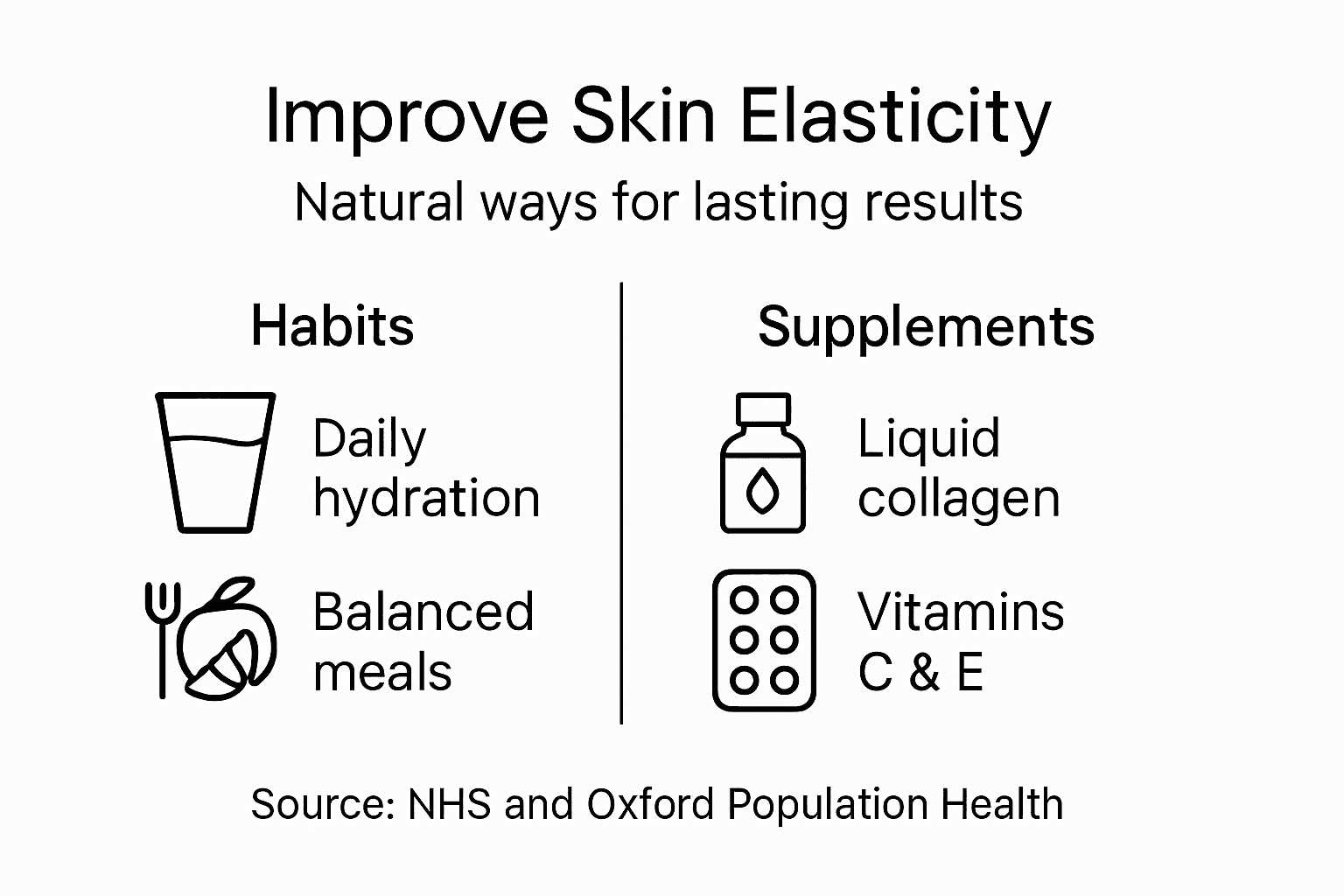 Improve Skin Elasticity

Natural ways for lasting results

Habits

Daily hydration

Balanced meals

Supplements

Liquid collagen

Vitamins C & E

Source: NHS and Oxford Population Health