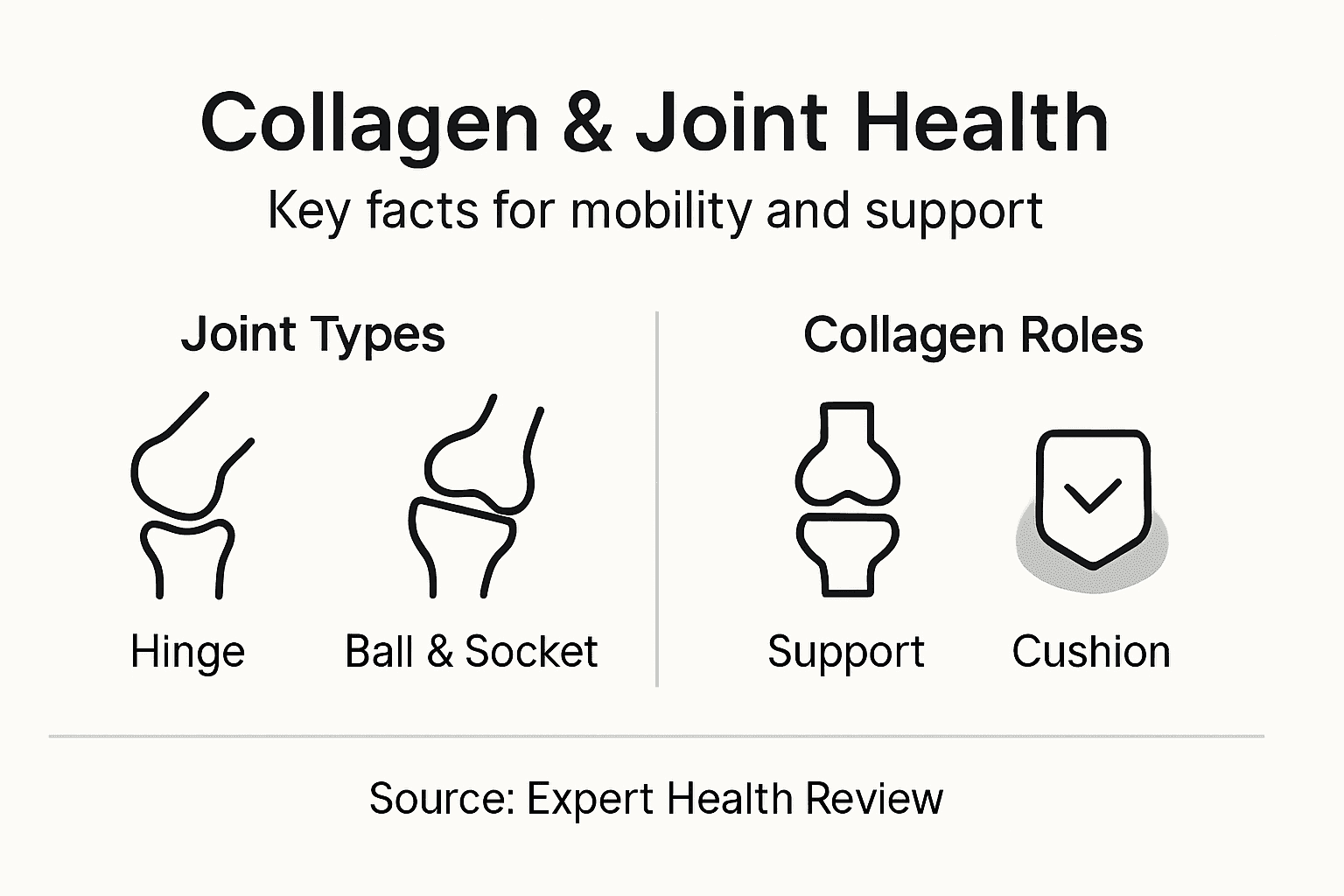 Collagen & Joint Health

Key facts for mobility and support

Joint Types

Hinge

Ball & Socket

Collagen Roles

Support

Cushion

Source: Expert Health Review