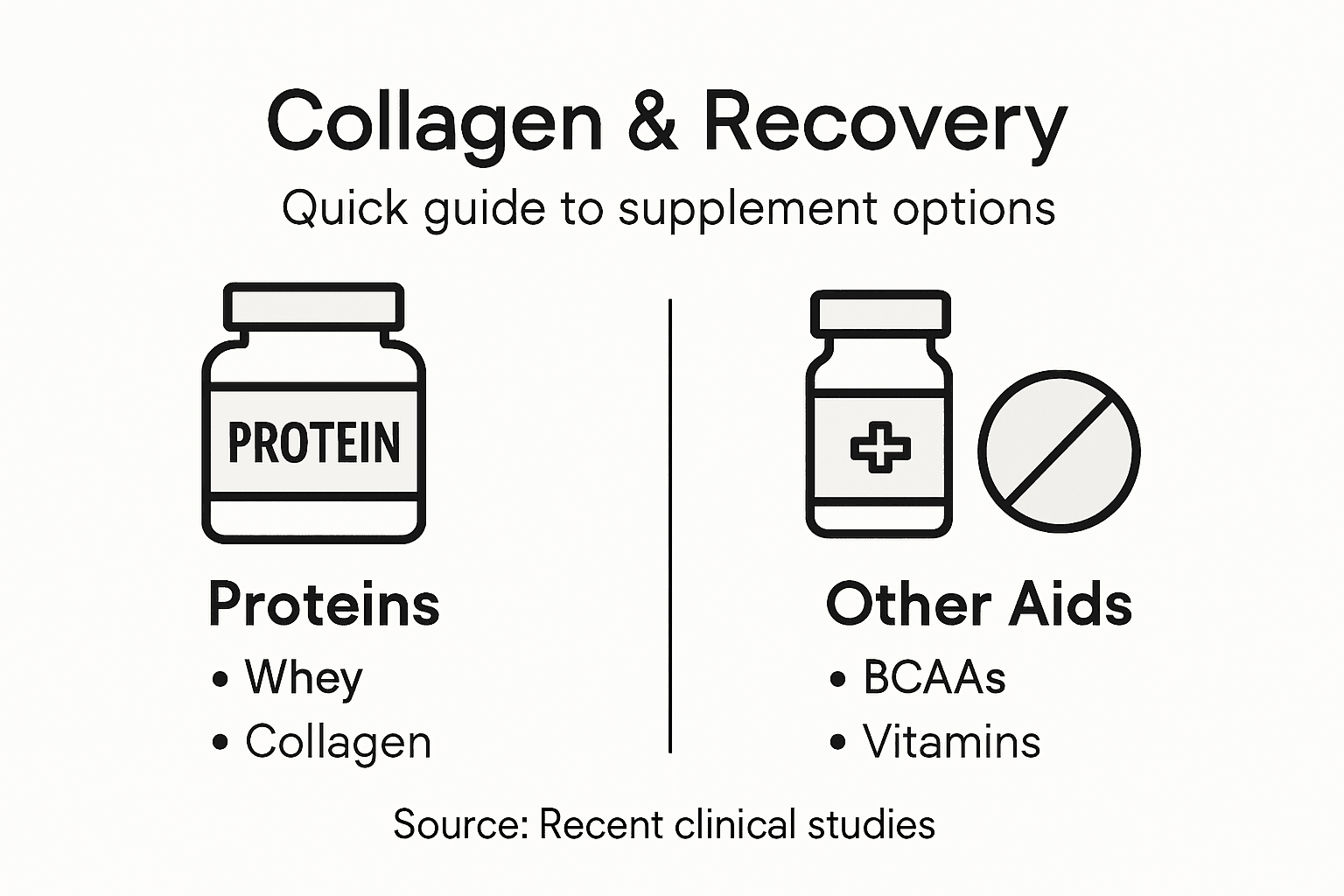 Collagen & Recovery

Quick guide to supplement options

PROTEIN

Proteins
• Whey
• Collagen

Other Aids
• BCAAs
• Vitamins

Source: Recent clinical studies