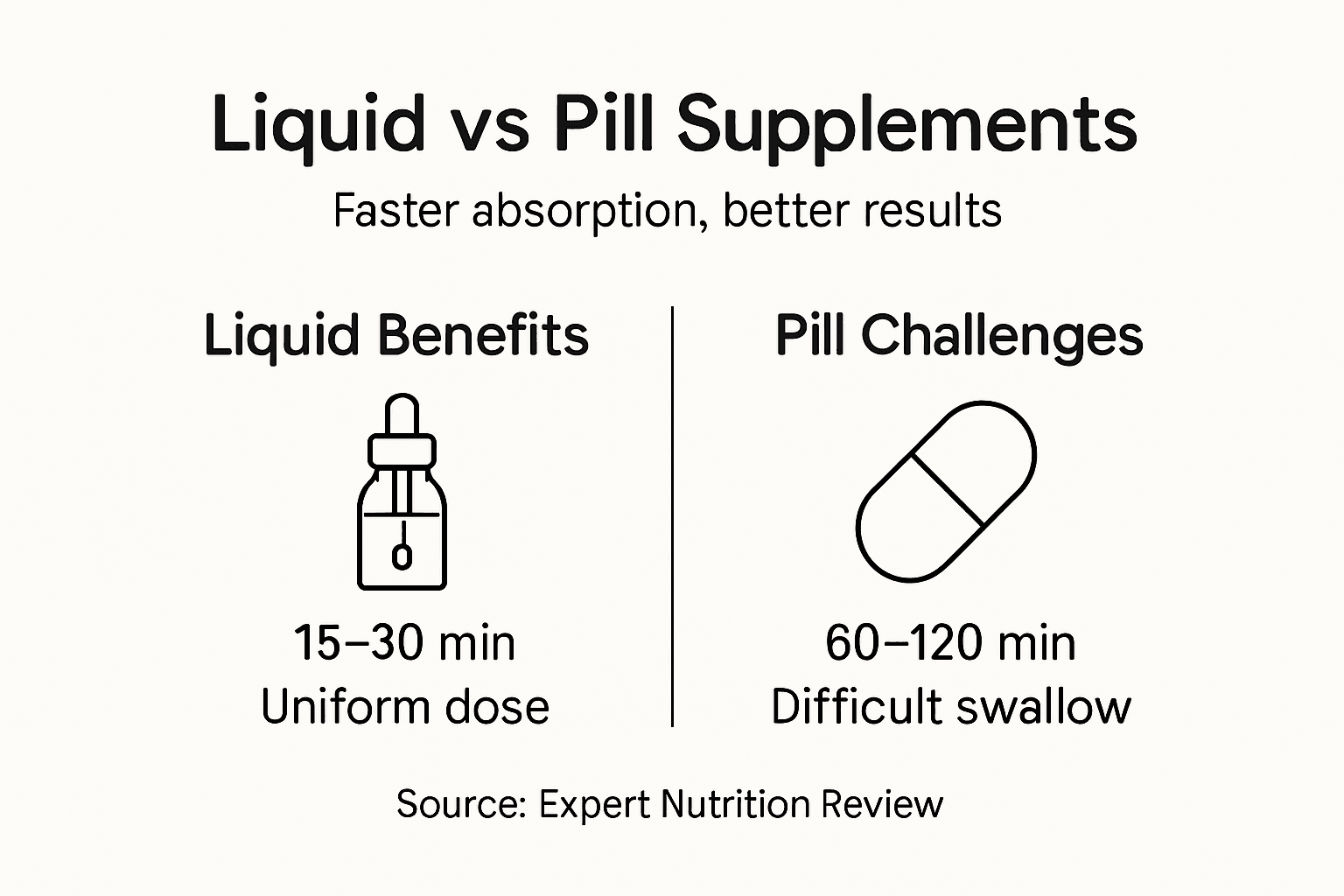 Liquid vs Pill Supplements

Faster absorption, better results

Liquid Benefits

15–30 min
Uniform dose

Pill Challenges

60–120 min
Difficult swallow

Source: Expert Nutrition Review