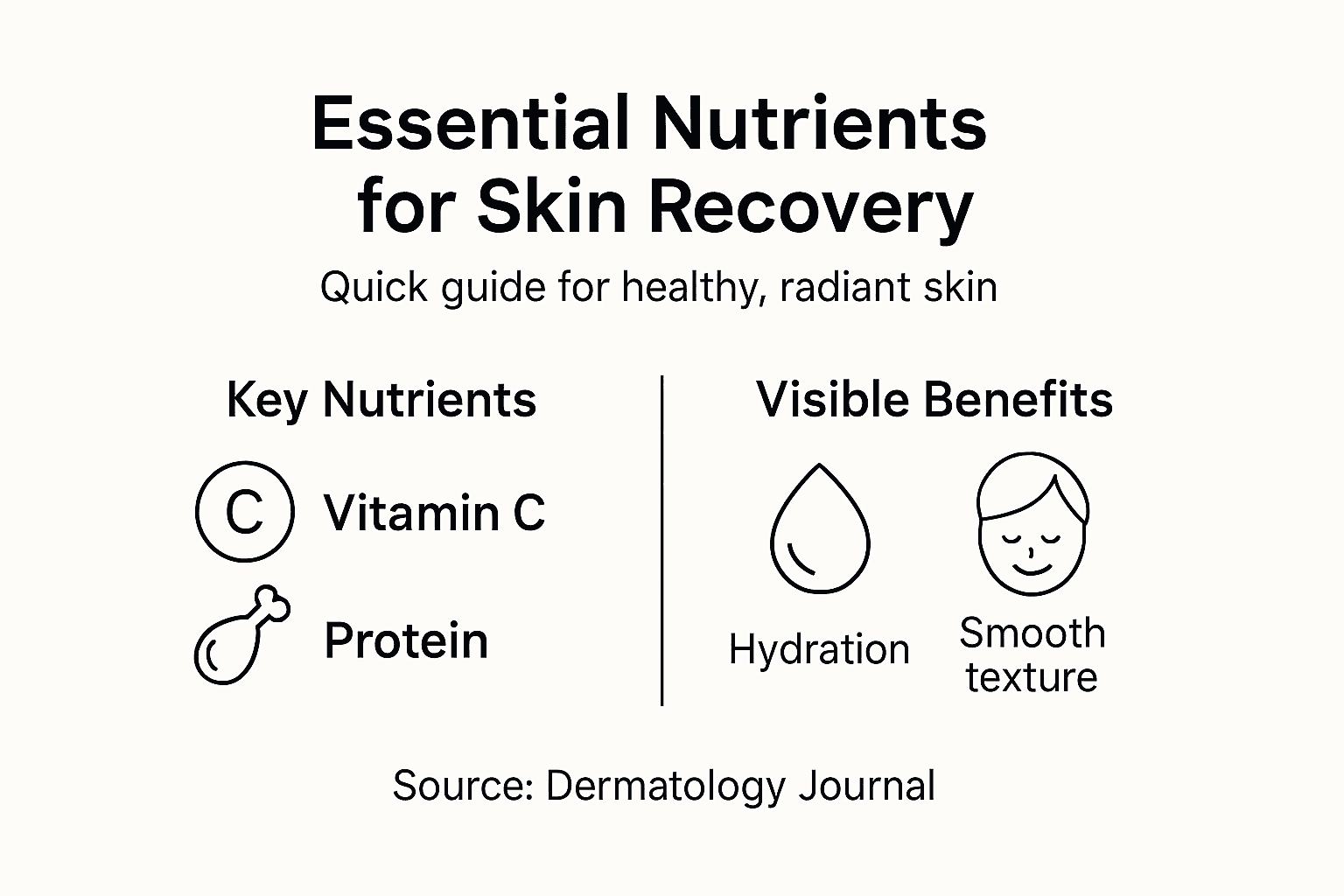 Essential Nutrients for Skin Recovery

Quick guide for healthy, radiant skin

Key Nutrients

C

Vitamin C

Protein

Visible Benefits

Hydration

Smooth texture

Source: Dermatology Journal