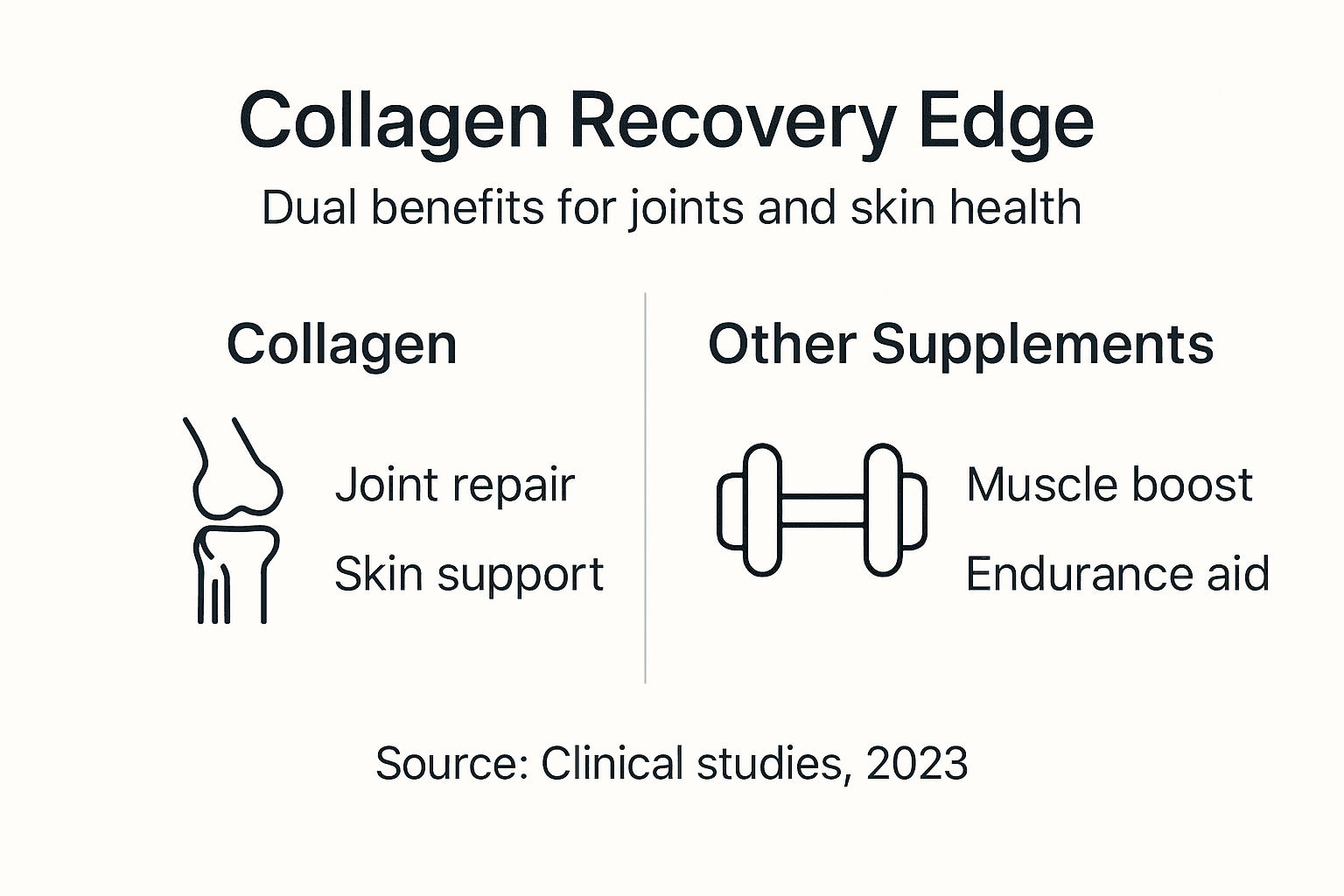 Collagen Recovery Edge

Dual benefits for joints and skin health

Collagen

Joint repair

Skin support

Other Supplements

Muscle boost

Endurance aid

Source: Clinical studies, 2023