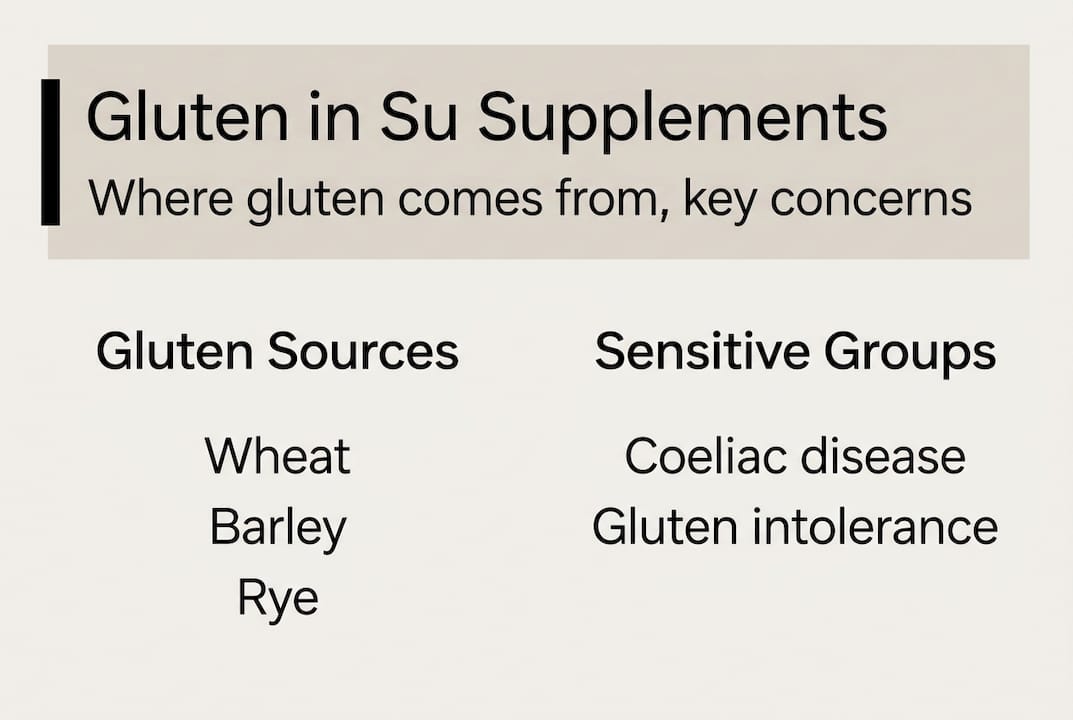 Gluten in Su Supplements

Where gluten comes from, key concerns

Gluten Sources

Wheat
Barley
Rye

Sensitive Groups

Coeliac disease
Gluten intolerance