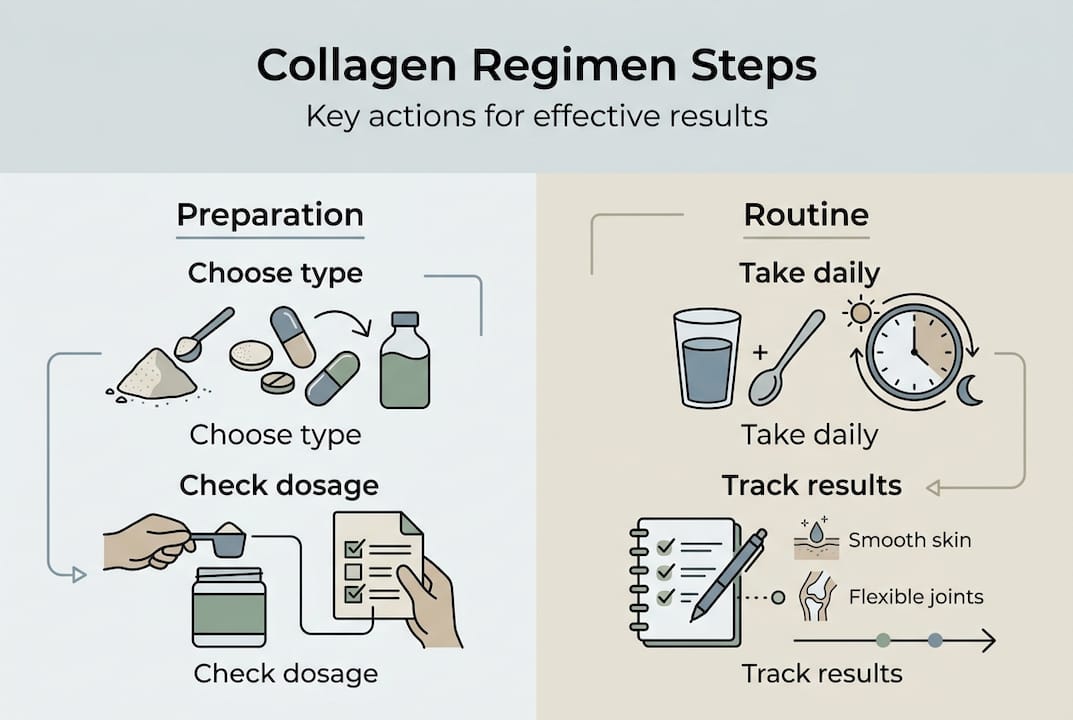 Collagen Regimen Steps
Key actions for effective results

Preparation

Choose type

Choose type

Check dosage

Check dosage

Routine

Take daily

Take daily

Track results

Smooth skin

Flexible joints

Track results