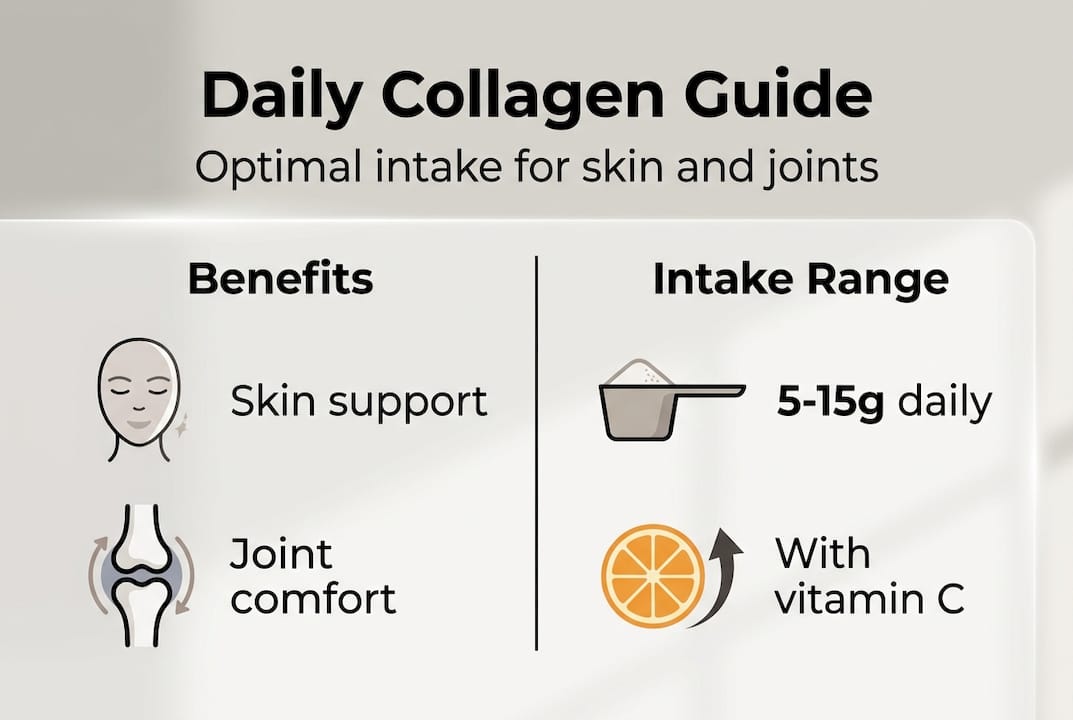 Daily Collagen Guide
Optimal intake for skin and joints

Benefits

Skin support

Joint comfort

Intake Range

5-15g daily

With vitamin C