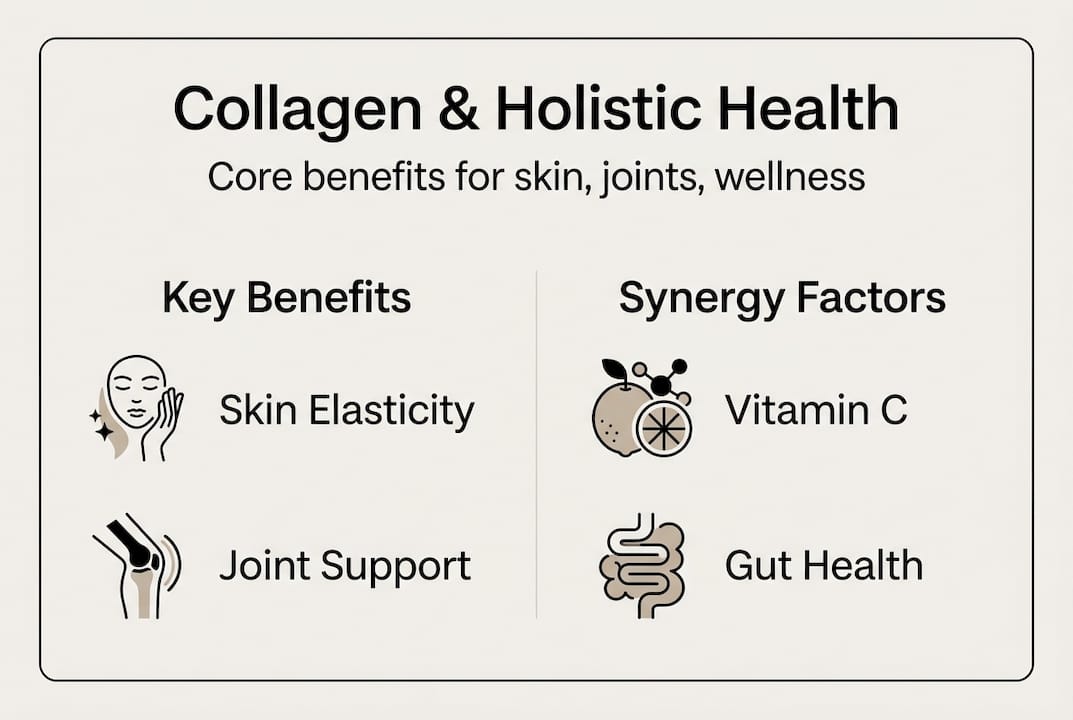 Collagen & Holistic Health

Core benefits for skin, joints, wellness

Key Benefits

Skin Elasticity

Joint Support

Synergy Factors

Vitamin C

Gut Health