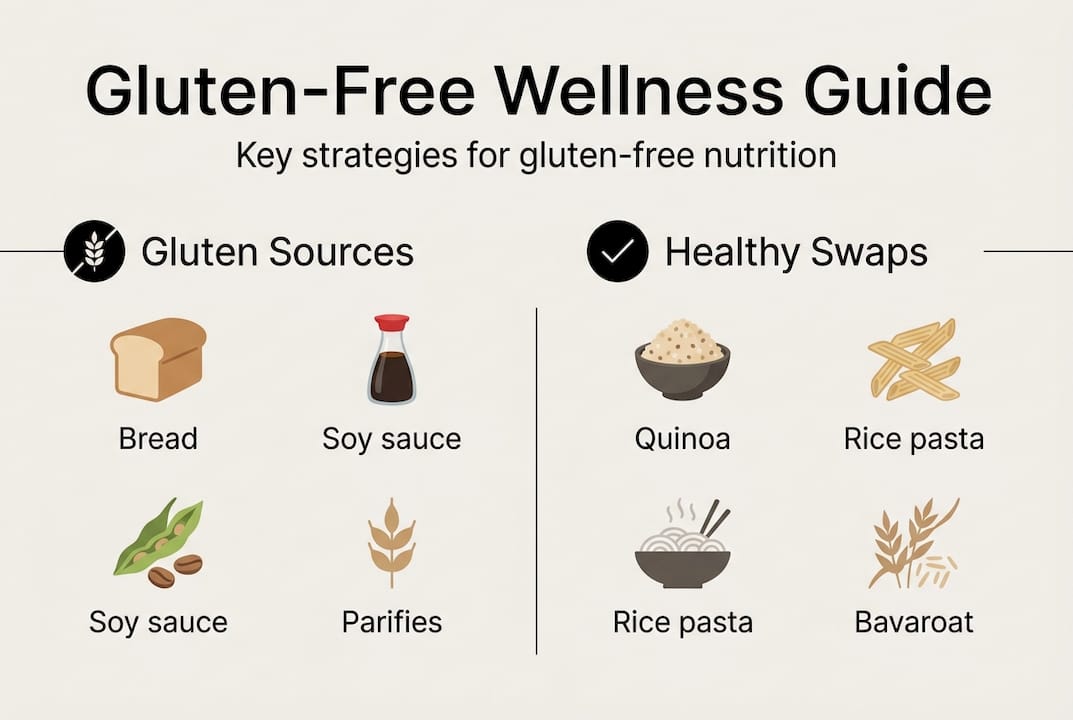 Gluten-Free Wellness Guide

Key strategies for gluten-free nutrition

Gluten Sources

Bread

Soy sauce

Soy sauce

Parifies

Healthy Swaps

Quinoa

Rice pasta

Rice pasta

Bavaroat