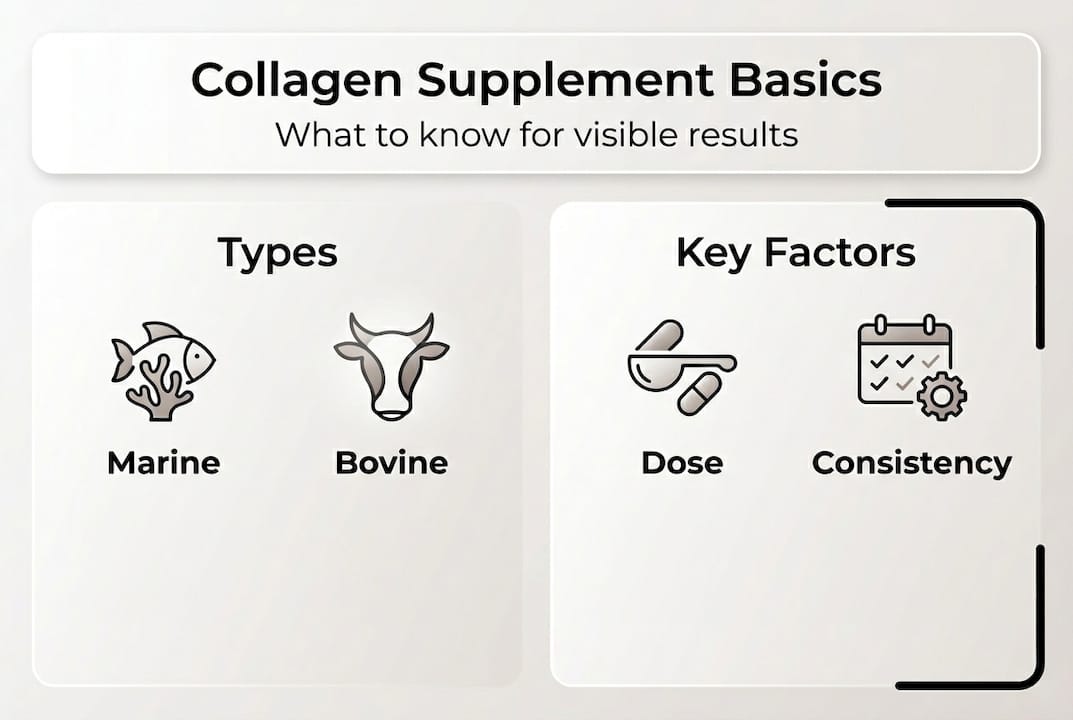 Collagen Supplement Basics
What to know for visible results

Types

Marine

Bovine

Key Factors

Dose

Consistency