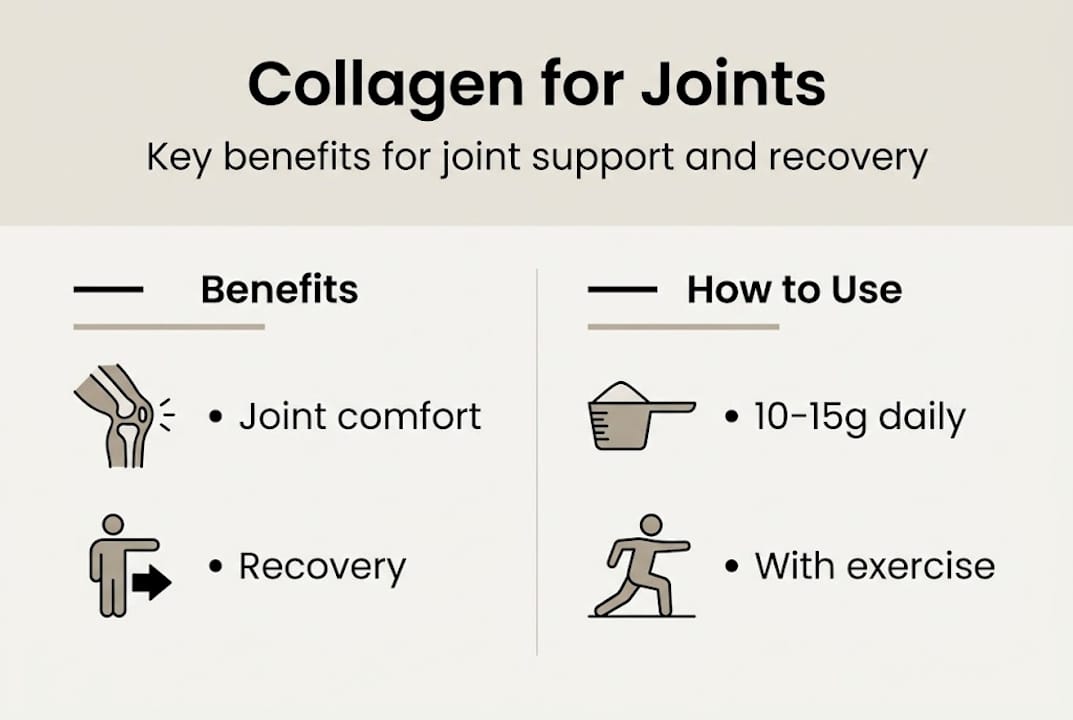 Collagen for Joints

Key benefits for joint support and recovery

Benefits

• Joint comfort

• Recovery

How to Use

• 10-15g daily

• With exercise