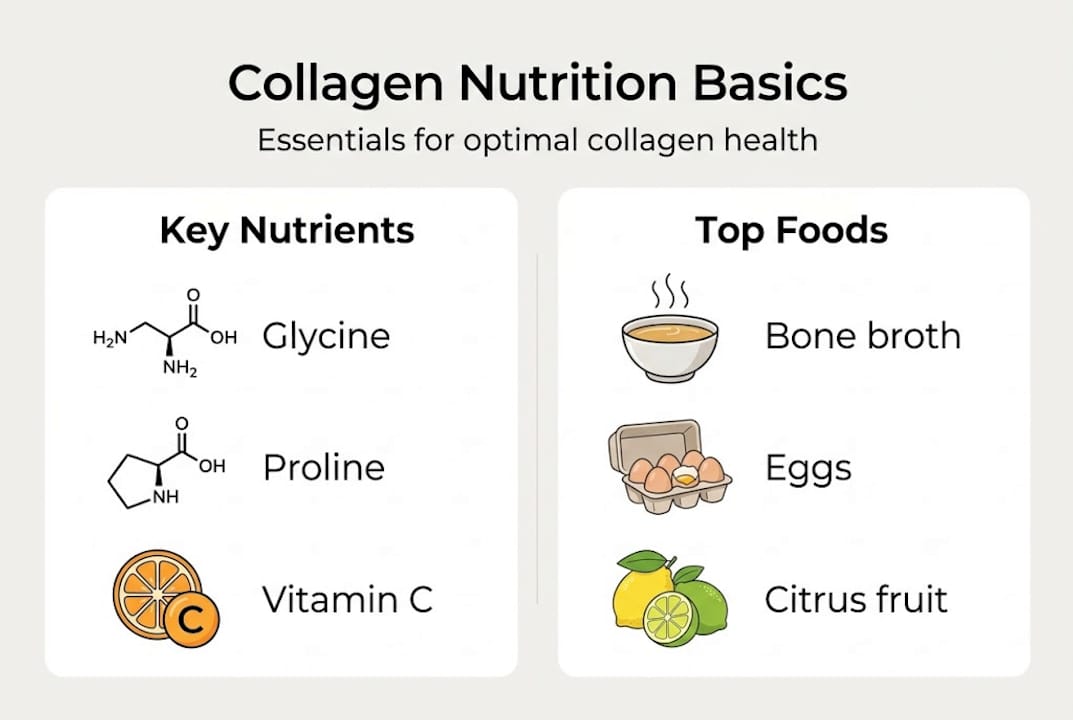 Collagen Nutrition Basics

Essentials for optimal collagen health

Key Nutrients

$H_2N$ O OH $NH_2$ Glycine

O OH NH Proline

C Vitamin C

Top Foods

Bone broth

Eggs

Citrus fruit