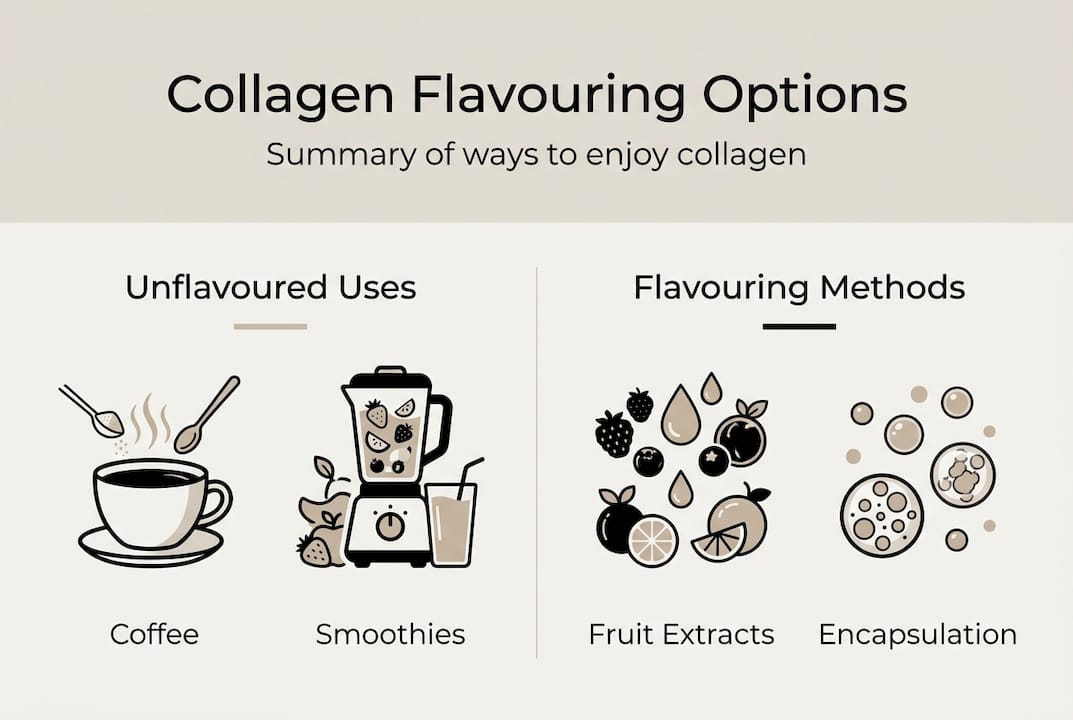 Collagen Flavouring Options
Summary of ways to enjoy collagen

Unflavoured Uses

Coffee

Smoothies

Flavouring Methods

Fruit Extracts

Encapsulation