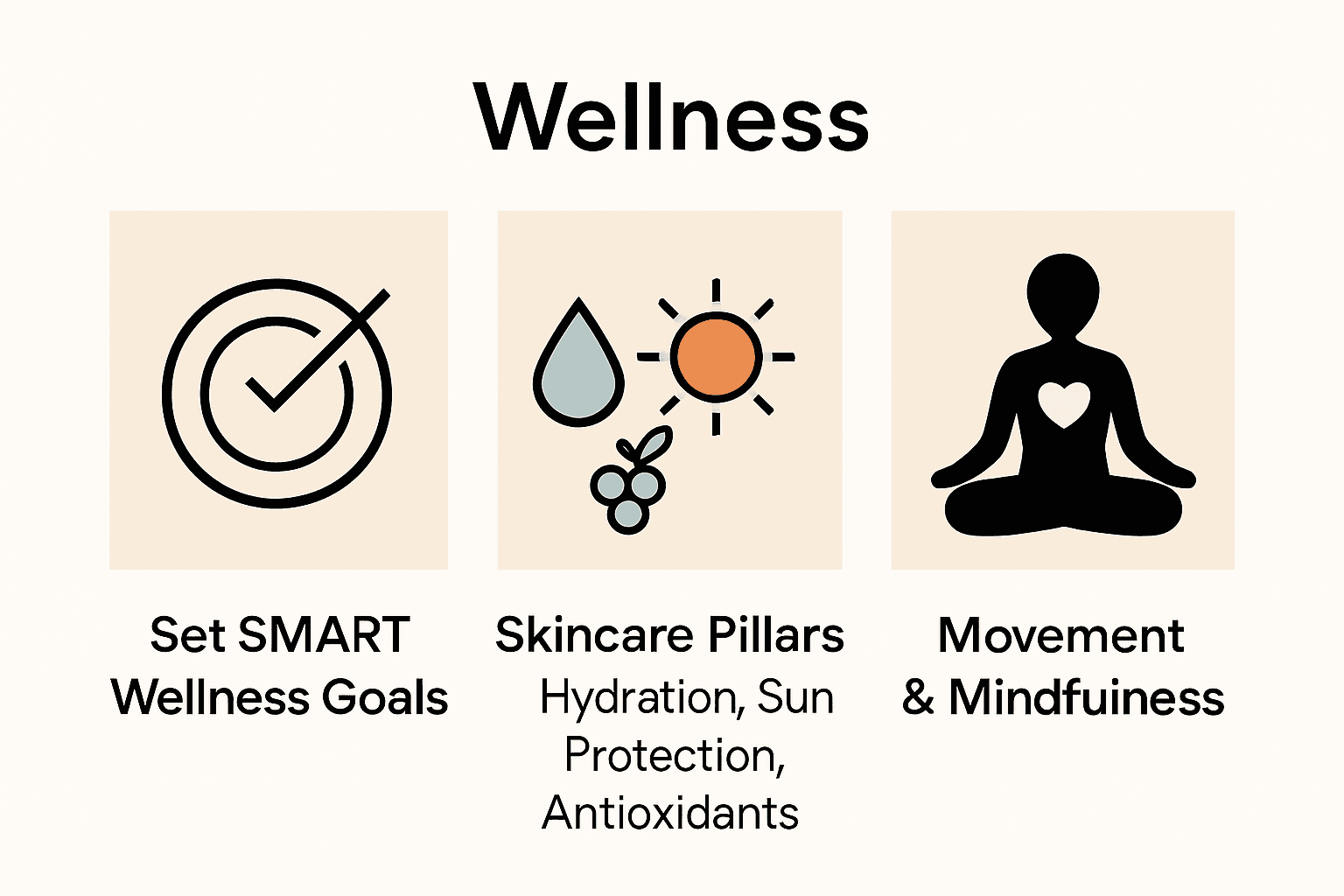 Wellness

Set SMART Wellness Goals

Skincare Pillars
Hydration, Sun Protection, Antioxidants

Movement & Mindfuiness