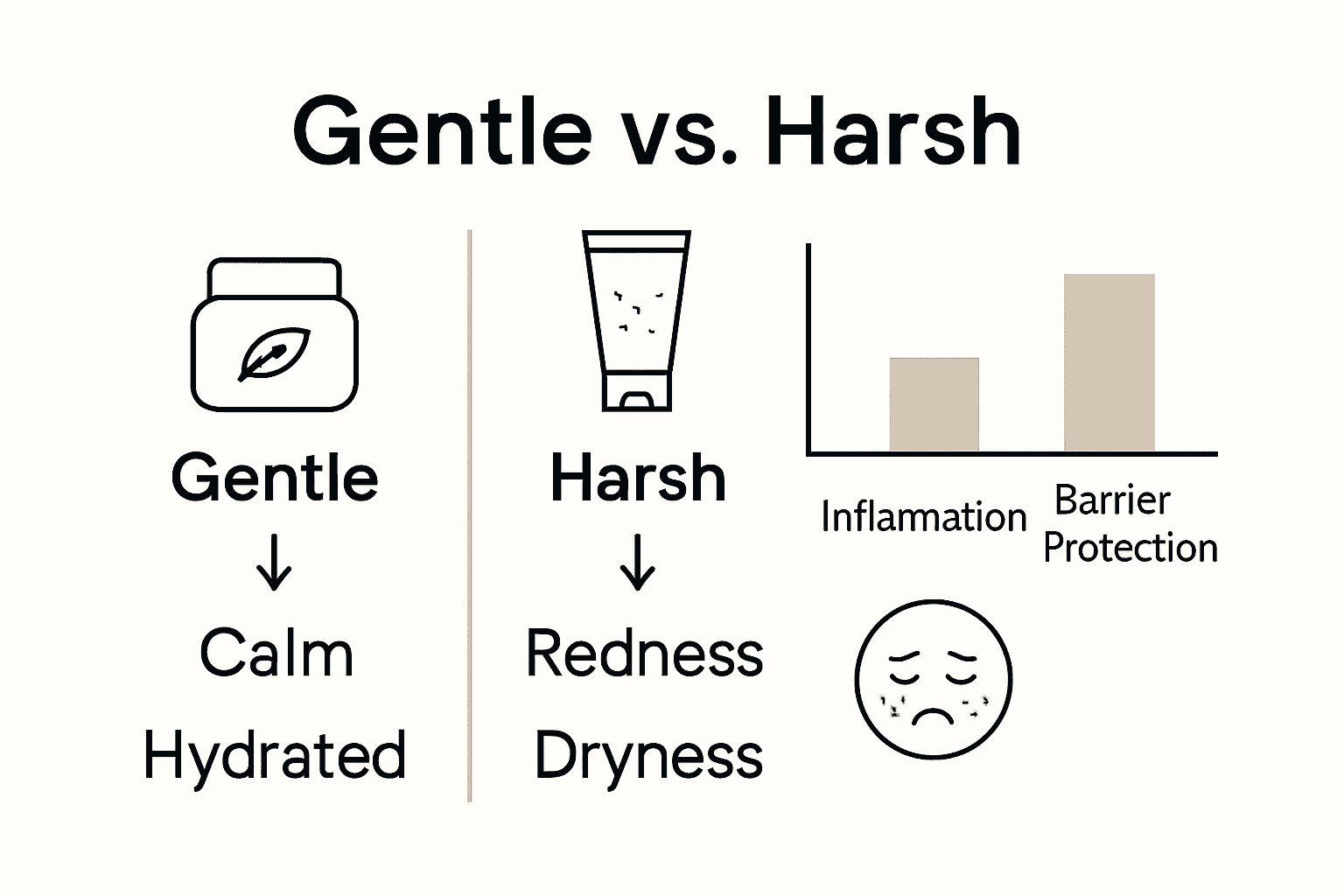 Gentle vs. Harsh

Gentle
↓
Calm
Hydrated

Harsh
↓
Redness
Dryness

Inflamation

Barrier Protection