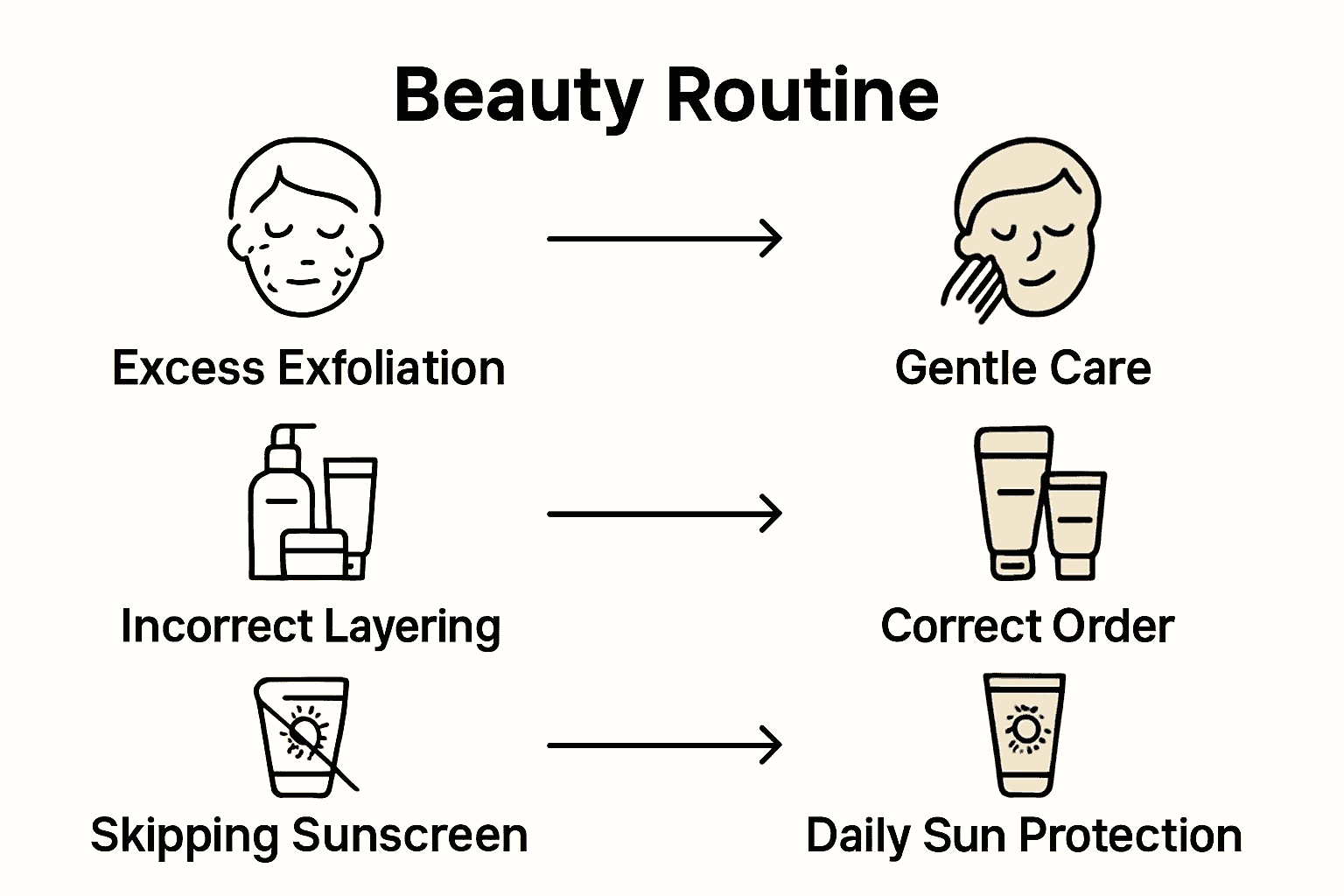 Beauty Routine

Excess Exfoliation

Gentle Care

Incorrect Layering

Correct Order

Skipping Sunscreen

Daily Sun Protection