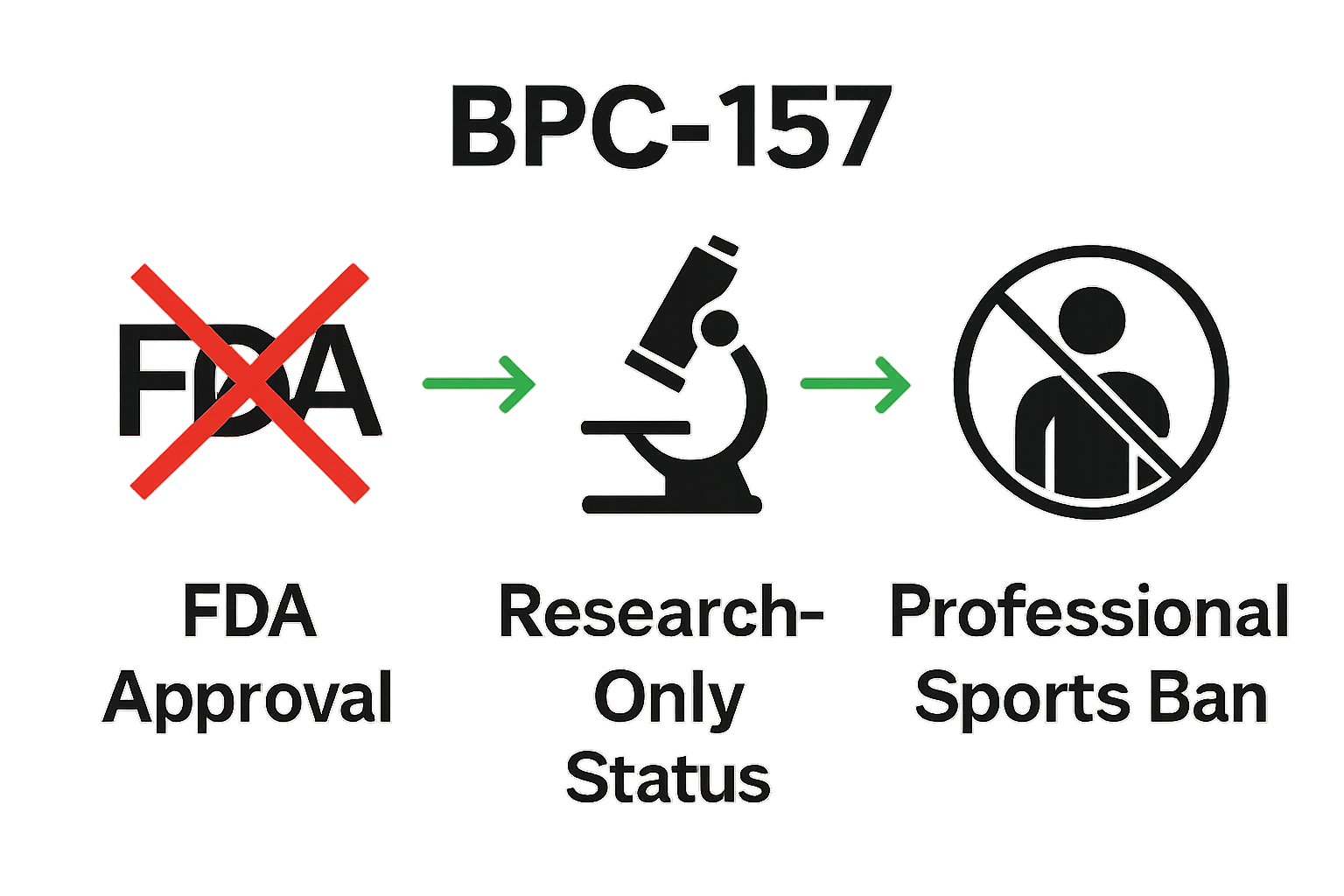 BPC-157

FDA

FDA Approval

Research-Only Status

Professional Sports Ban