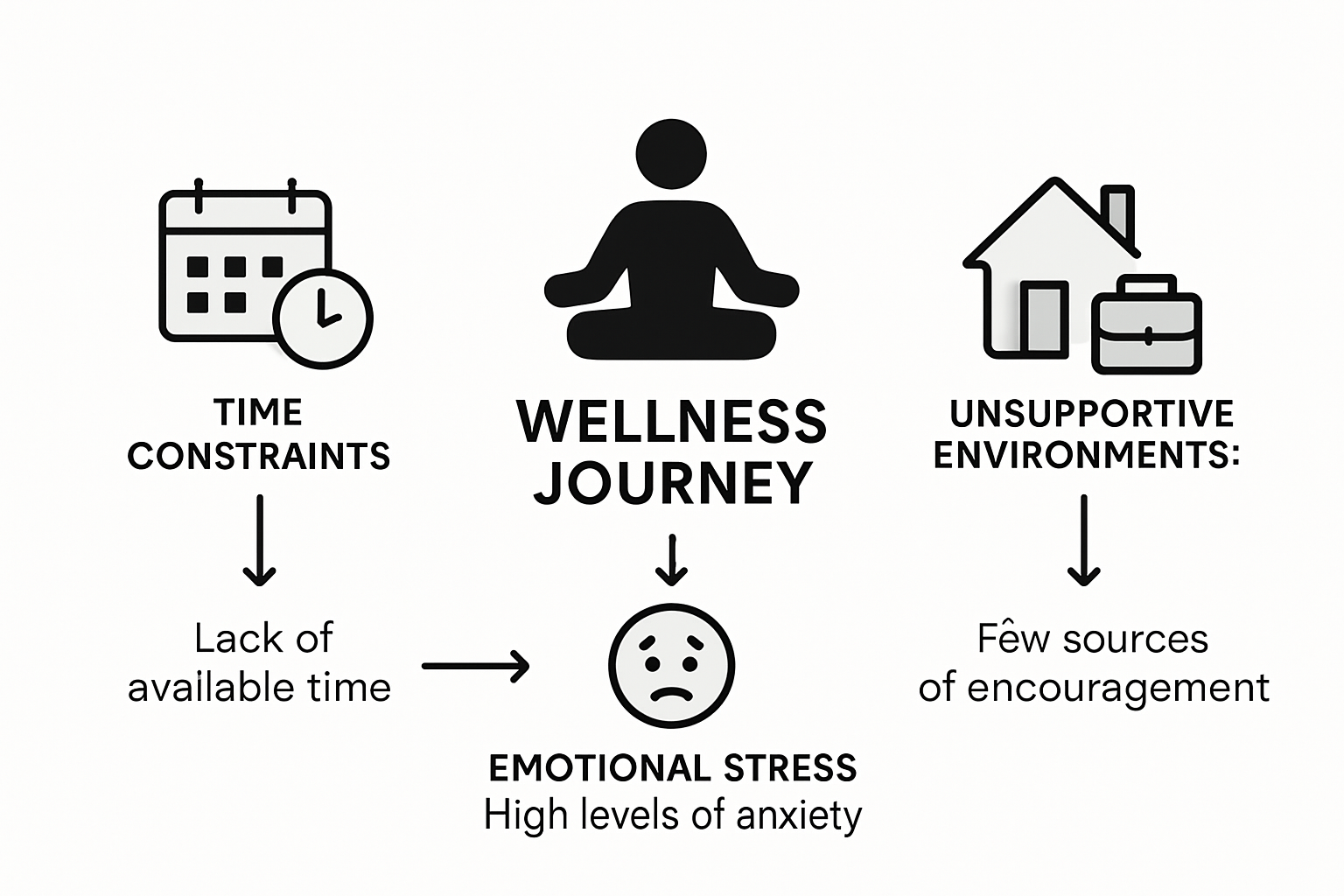 TIME CONSTRAINTS

Lack of available time

WELLNESS JOURNEY

EMOTIONAL STRESS
High levels of anxiety

UNSUPPORTIVE ENVIRONMENTS:

Fêw sources of encouragement